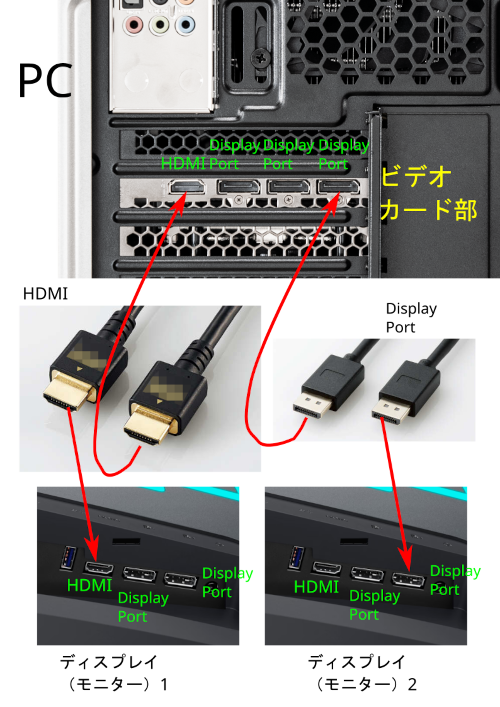 PC

HDMI

Display Port

Display Port

Display Port

ビデオカード部

HDMI

Display Port

HDMI

Display Port

Display Port

HDMI

Display Port

Display Port

ディスプレイ（モニター）1

ディスプレイ（モニター）2