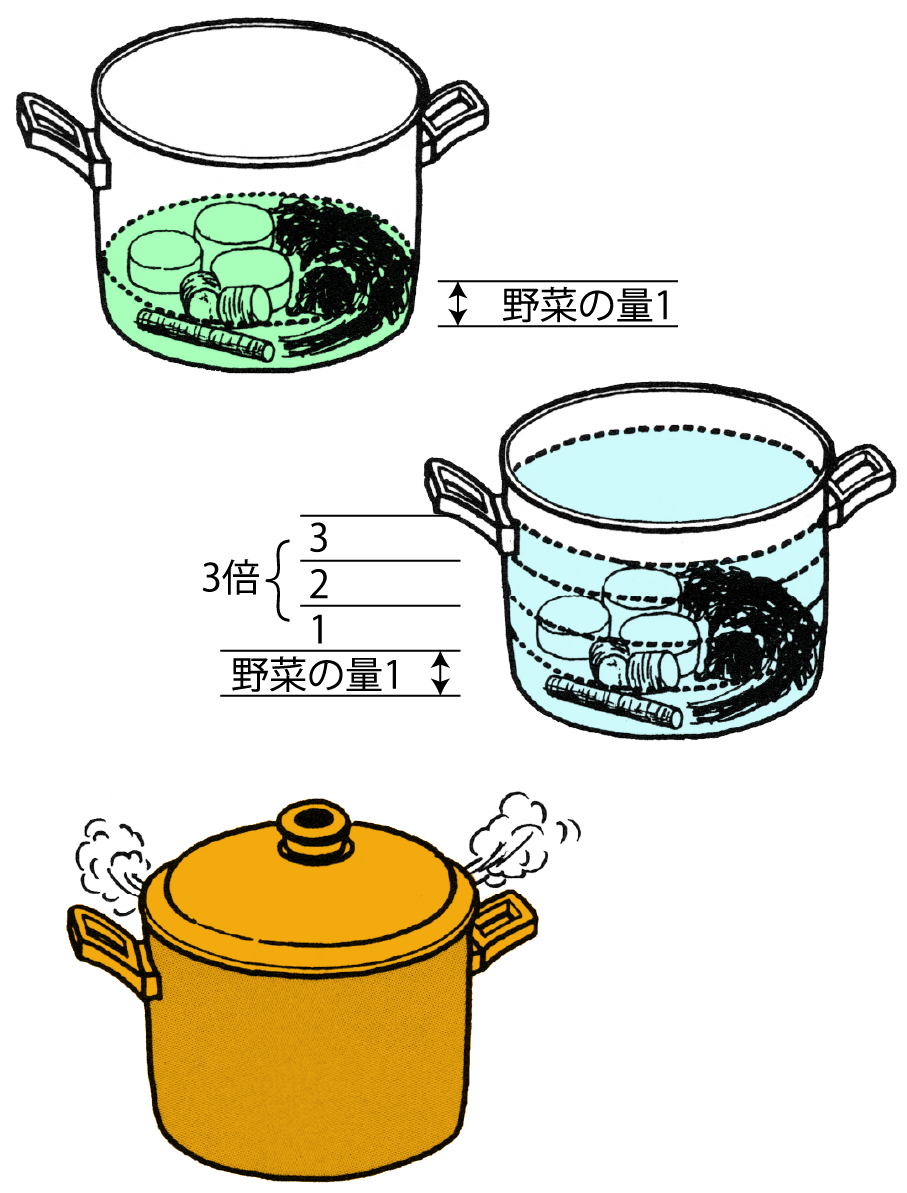 野菜の量1

3倍
3
2
1
野菜の量1