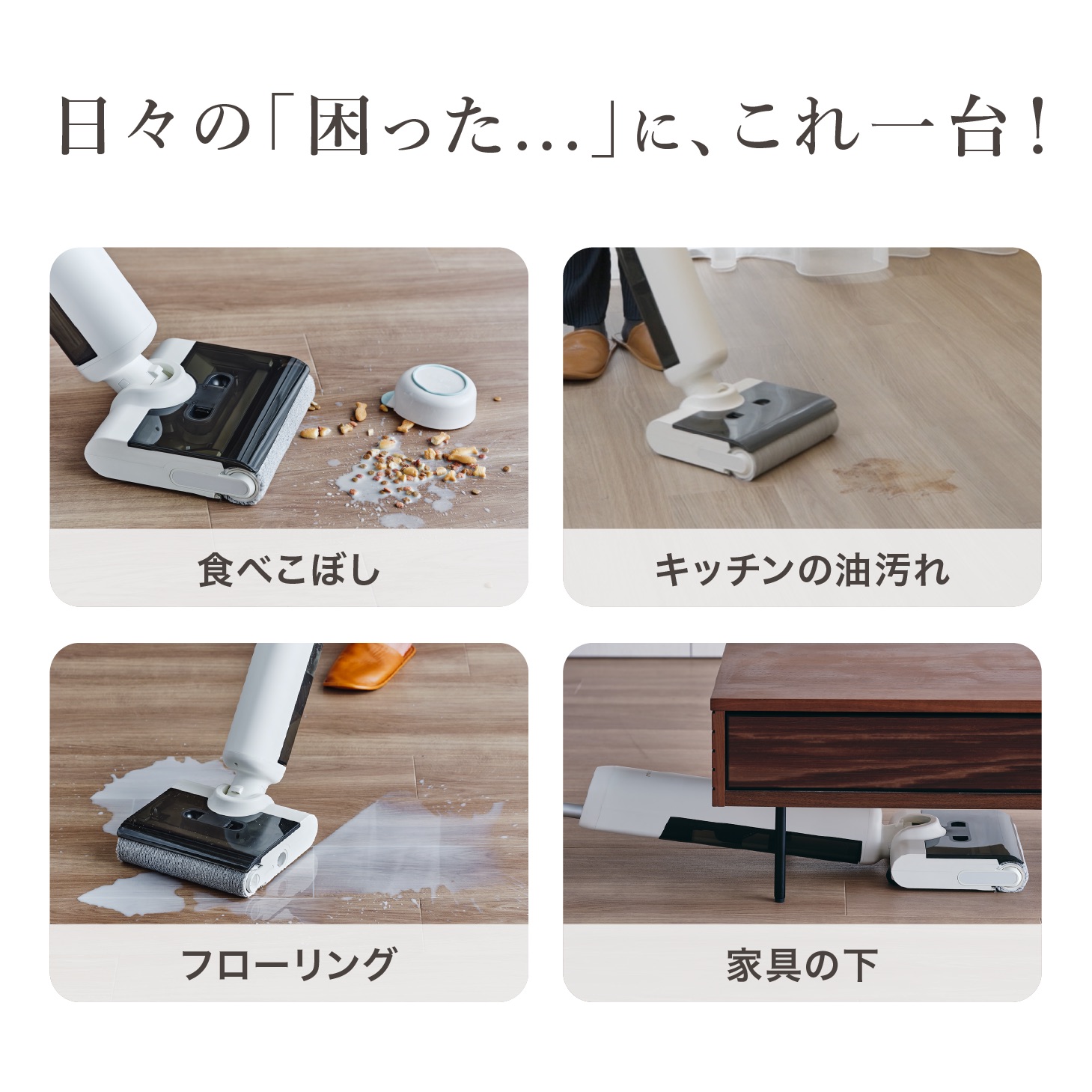 日々の「困った...」に、これ一台！

食べこぼし

キッチンの油汚れ

フローリング

家具の下