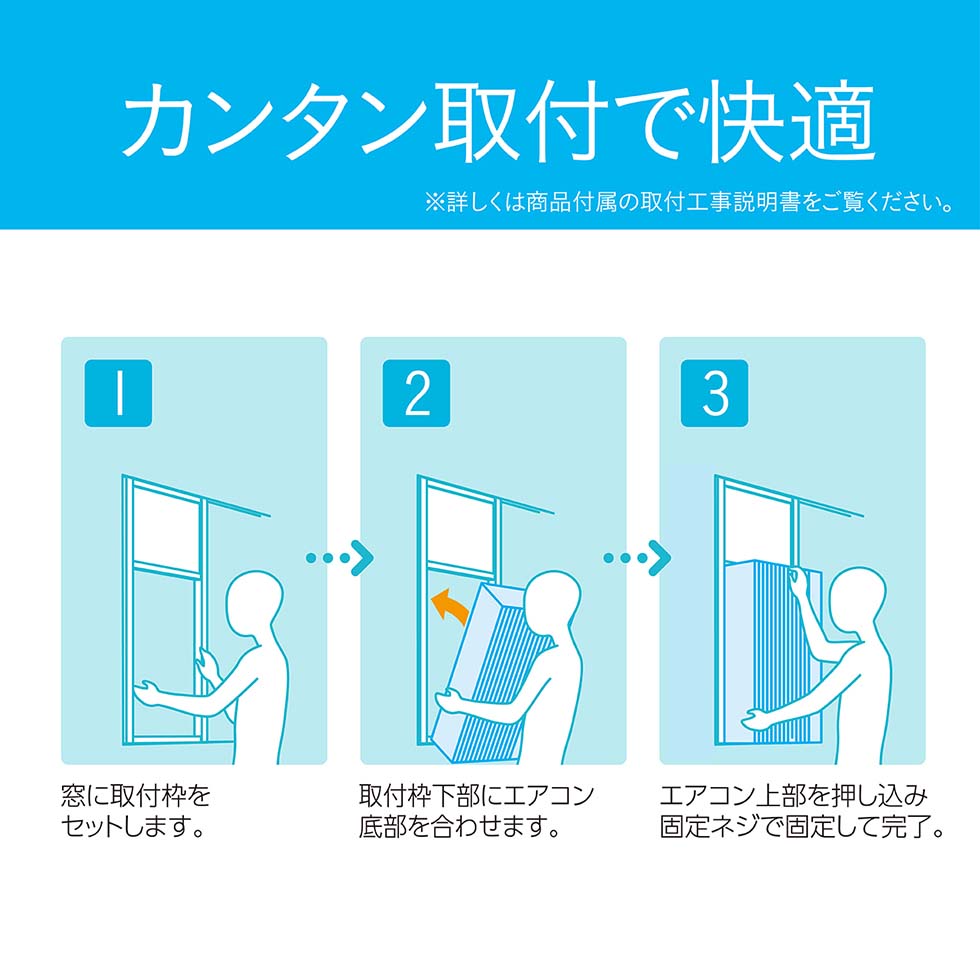 カンタン取付で快適
※詳しくは商品付属の取付工事説明書をご覧ください。

1

窓に取付枠をセットします。

2

取付枠下部にエアコン底部を合わせます。

3

エアコン上部を押し込み固定ネジで固定して完了。