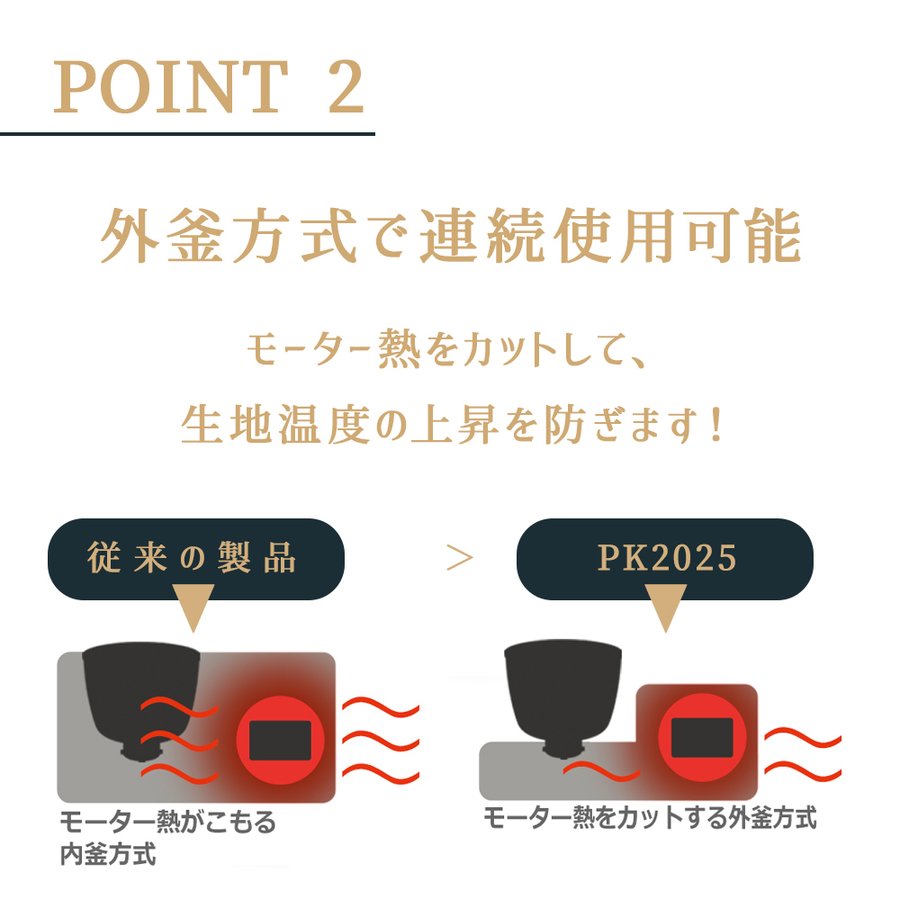 POINT 2

外釜方式で連続使用可能

モーター熱をカットして、
生地温度の上昇を防ぎます！

従来の製品

>

PK2025

モーター熱がこもる
内釜方式

モーター熱をカットする外釜方式