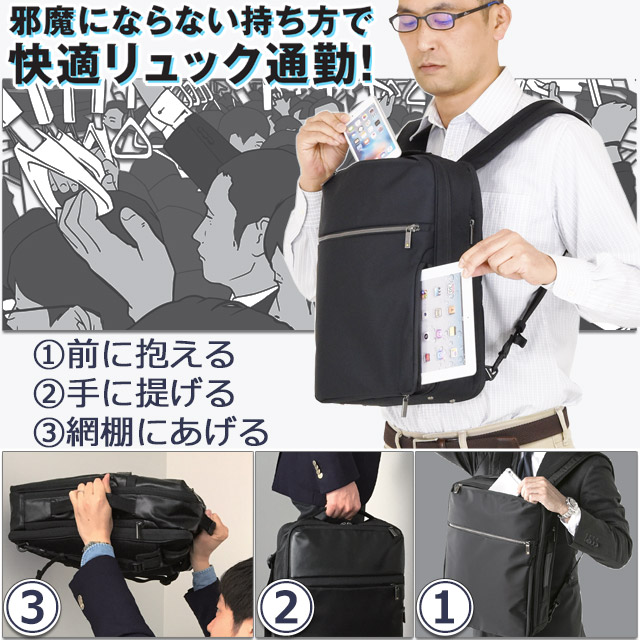 邪魔にならない持ち方で
快適リュック通勤!

①前に抱える
②手に提げる
③網棚にあげる

③

②

①