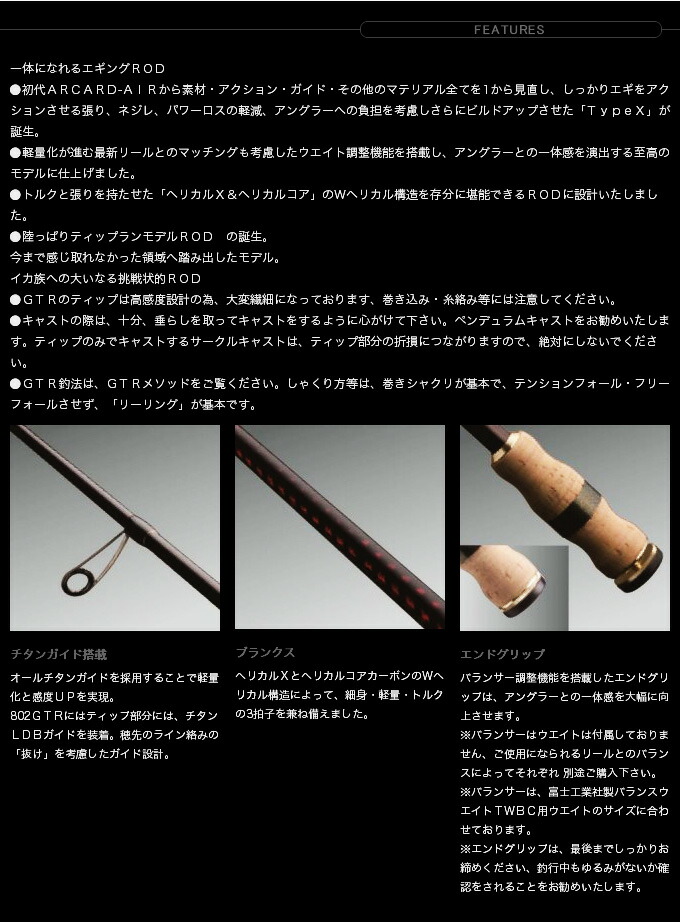 FEATURES

一体になれるエギングＲＯＤ
●初代ＡＲＣＡＲＤ-ＡＩＲから素材・アクション・ガイド・その他のマテリアル全てを1から見直し、しっかりエギをアクションさせる張り、ネジレ、パワーロスの軽減、アングラーへの負担を考慮しさらにビルドアップさせた「ＴｙｐｅＸ」が誕生。
●軽量化が進む最新リールとのマッチングも考慮したウエイト調整機能を搭載し、アングラーとの一体感を演出する至高のモデルに仕上げました。
●トルクと張りを持たせた「ヘリカルＸ＆ヘリカルコア」のＷヘリカル構造を存分に堪能できるＲＯＤに設計いたしました。
●陸っぱりティップランモデルＲＯＤ　の誕生。
今まで感じ取れなかった領域へ踏み出したモデル。
イカ族への大いなる挑戦状的ＲＯＤ
●ＧＴＲのティップは高感度設計の為、大変繊細になっております、巻き込み・糸絡み等には注意してください。
●キャストの際は、十分、垂らしを取ってキャストをするように心がけて下さい。ペンデュラムキャストをお勧めいたします。ティップのみでキャストするサークルキャストは、ティップ部分の折損につながりますので、絶対にしないでください。
●ＧＴＲ釣法は、ＧＴＲメソッドをご覧ください。しゃくり方等は、巻きシャクリが基本で、テンションフォール・フリーフォールさせず、「リーリング」が基本です。

チタンガイド搭載
オールチタンガイドを採用することで軽量化と感度ＵＰを実現。
802ＧＴＲにはティップ部分には、チタンＬＤＢガイドを装着。穂先のライン絡みの「抜け」を考慮したガイド設計。

ブランクス
ヘリカルＸとヘリカルコアカーボンのＷヘリカル構造によって、細身・軽量・トルクの3拍子を兼ね備えました。

エンドグリップ
バランサー調整機能を搭載したエンドグリップは、アングラーとの一体感を大幅に向上させます。
※バランサーはウエイトは付属しておりません、ご使用になられるリールとのバランスによってそれぞれ 別途ご購入下さい。
※バランサーは、富士工業社製バランスウエイトＴＷＢＣ用ウエイトのサイズに合わせております。
※エンドグリップは、最後までしっかりお締めください、釣行中もゆるみがないか確認をされることをお勧めいたします。