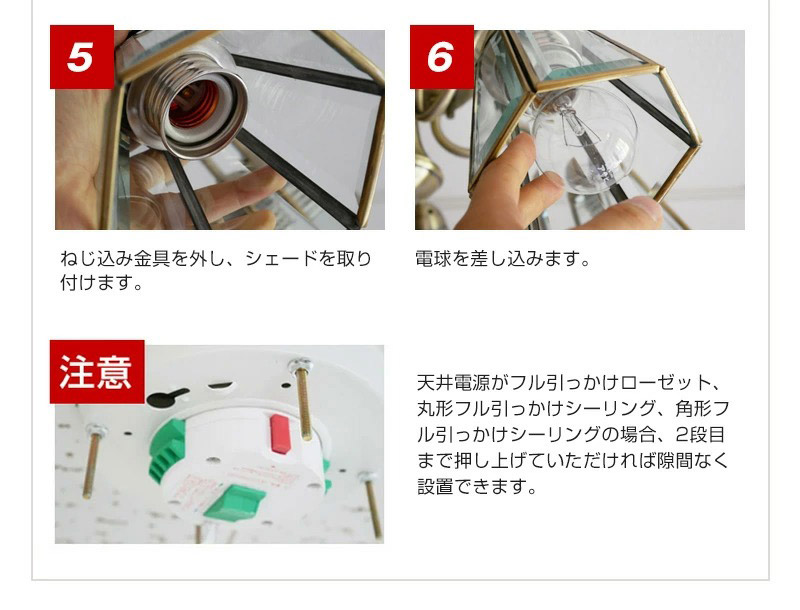 5

ねじ込み金具を外し、シェードを取り付けます。

6

電球を差し込みます。

注意

天井電源がフル引っかけローゼット、丸形フル引っかけシーリング、角形フル引っかけシーリングの場合、2段目まで押し上げていただければ隙間なく設置できます。