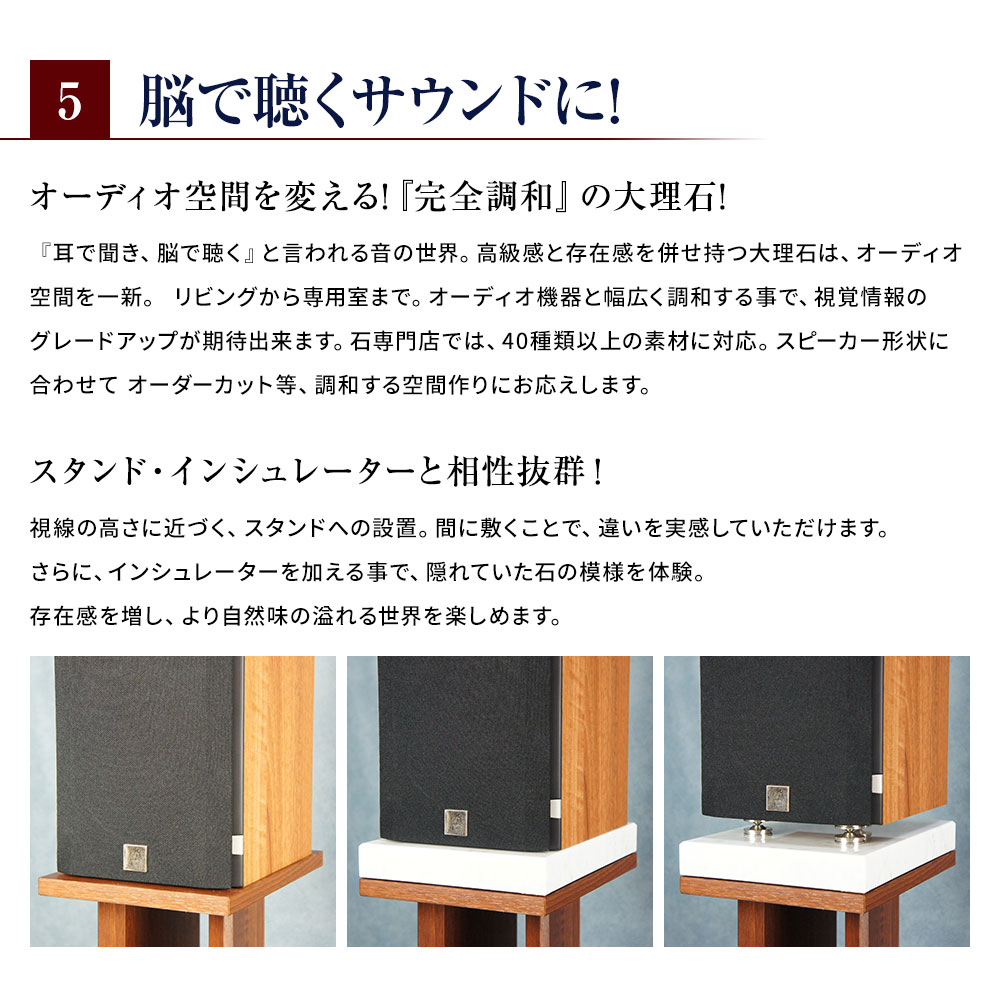 5 脳で聴くサウンドに!

オーディオ空間を変える!『完全調和』の大理石!

『耳で聞き、脳で聴く』と言われる音の世界。高級感と存在感を併せ持つ大理石は、オーディオ空間を一新。 リビングから専用室まで。オーディオ機器と幅広く調和する事で、視覚情報のグレードアップが期待出来ます。石専門店では、40種類以上の素材に対応。スピーカー形状に合わせて オーダーカット等、調和する空間作りにお応えします。

スタンド・インシュレーターと相性抜群!

視線の高さに近づく、スタンドへの設置。間に敷くことで、違いを実感していただけます。
さらに、インシュレーターを加える事で、隠れていた石の模様を体験。
存在感を増し、より自然味の溢れる世界を楽しめます。