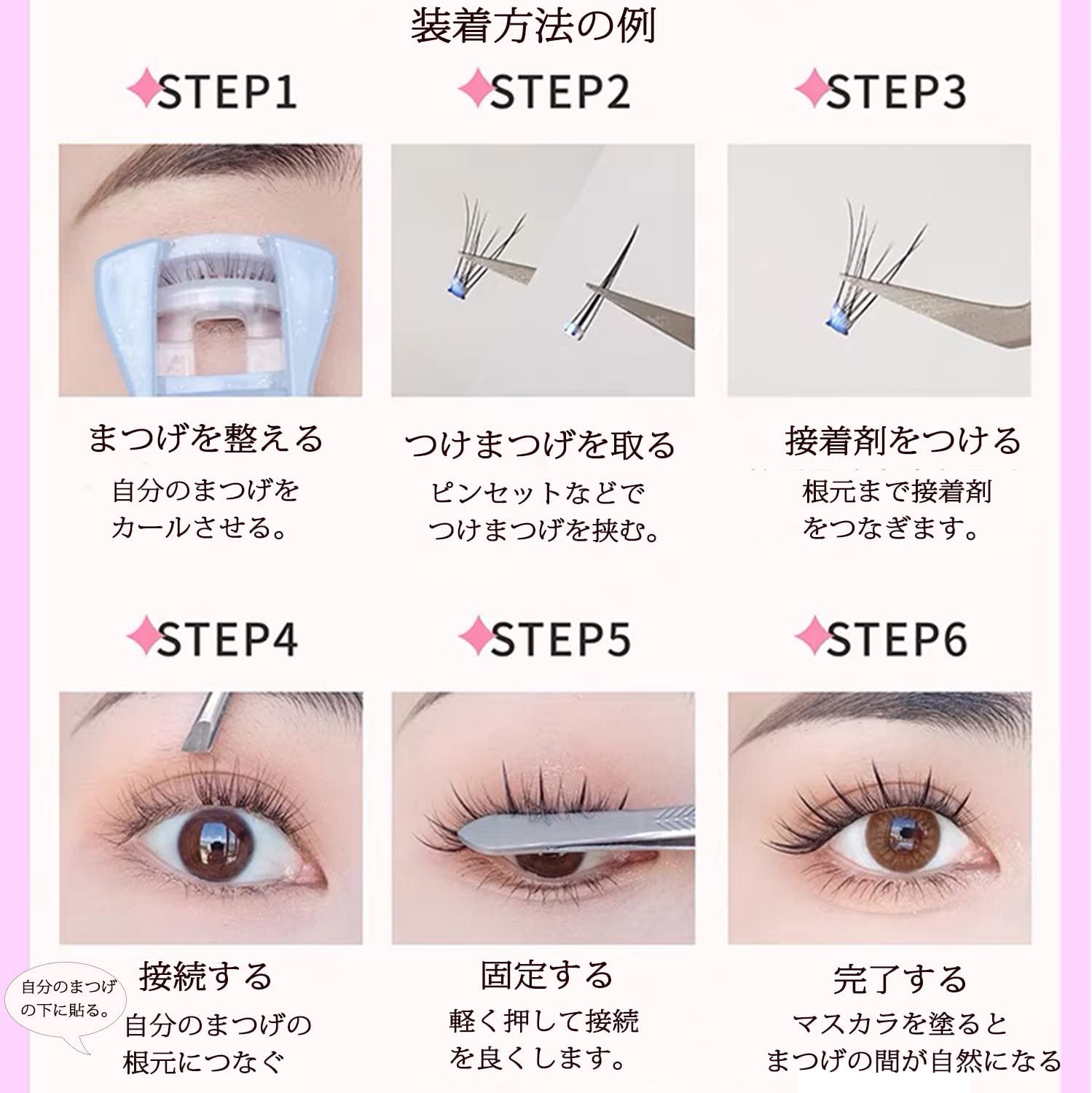 装着方法の例

STEP1

まつげを整える

自分のまつげをカールさせる。

STEP2

つけまつげを取る

ピンセットなどでつけまつげを挟む。

STEP3

接着剤をつける

根元まで接着剤をつなぎます。

STEP4

接続する

自分のまつげの下に貼る。

自分のまつげの根元につなぐ

STEP5

固定する

軽く押して接続を良くします。

STEP6

完了する

マスカラを塗るとまつげの間が自然になる