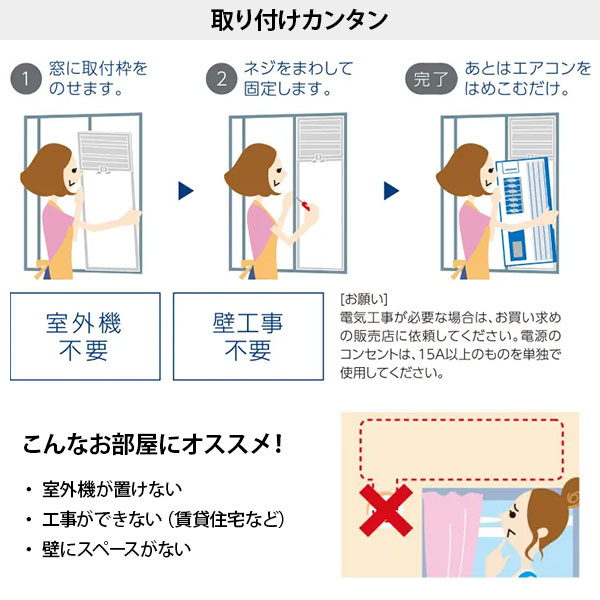 取り付けカンタン

1 窓に取付枠をのせます。

2 ネジをまわして固定します。

完了 あとはエアコンをはめこむだけ。

室外機不要

壁工事不要

[お願い]
電気工事が必要な場合は、お買い求めの販売店に依頼してください。電源のコンセントは、15A以上のものを単独で使用してください。

こんなお部屋にオススメ！

・室外機が置けない
・工事ができない（賃貸住宅など）
・壁にスペースがない