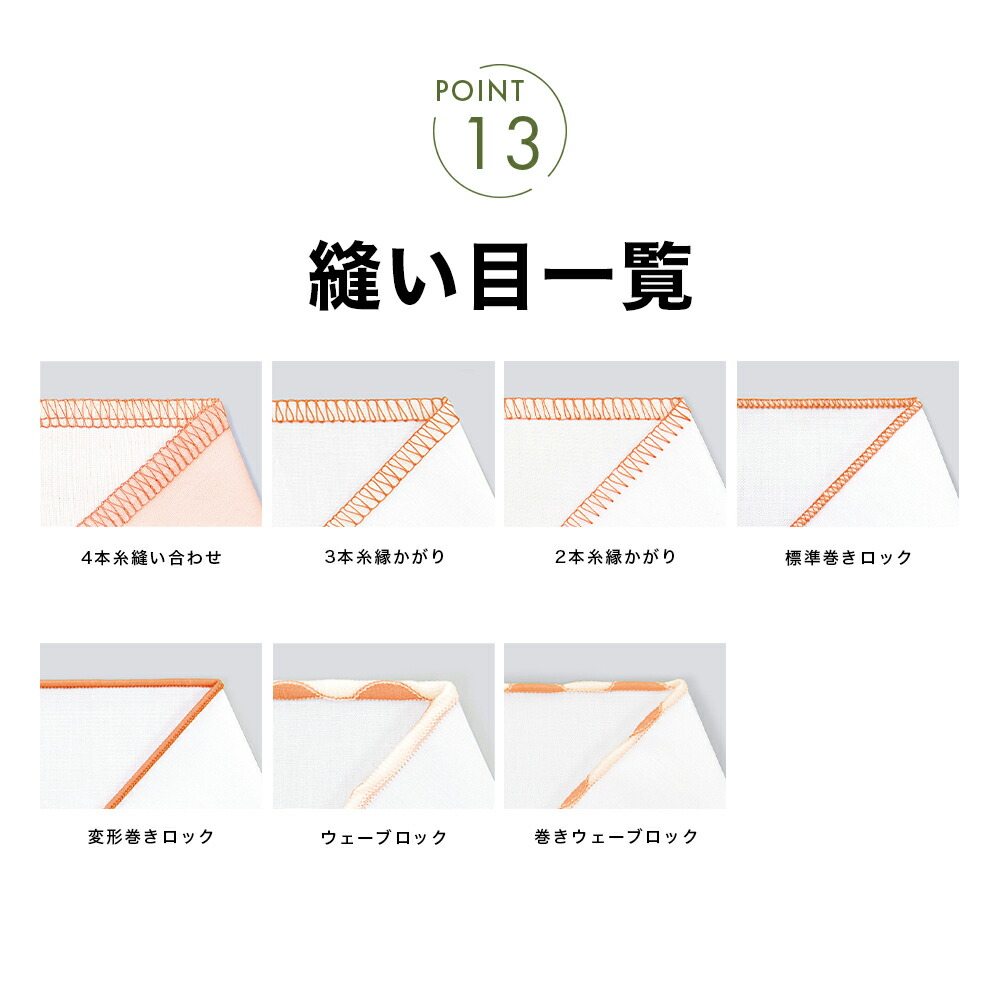 POINT
13

縫い目一覧

4本糸縫い合わせ

3本糸縁かがり

2本糸縁かがり

標準巻きロック

変形巻きロック

ウェーブロック

巻きウェーブロック