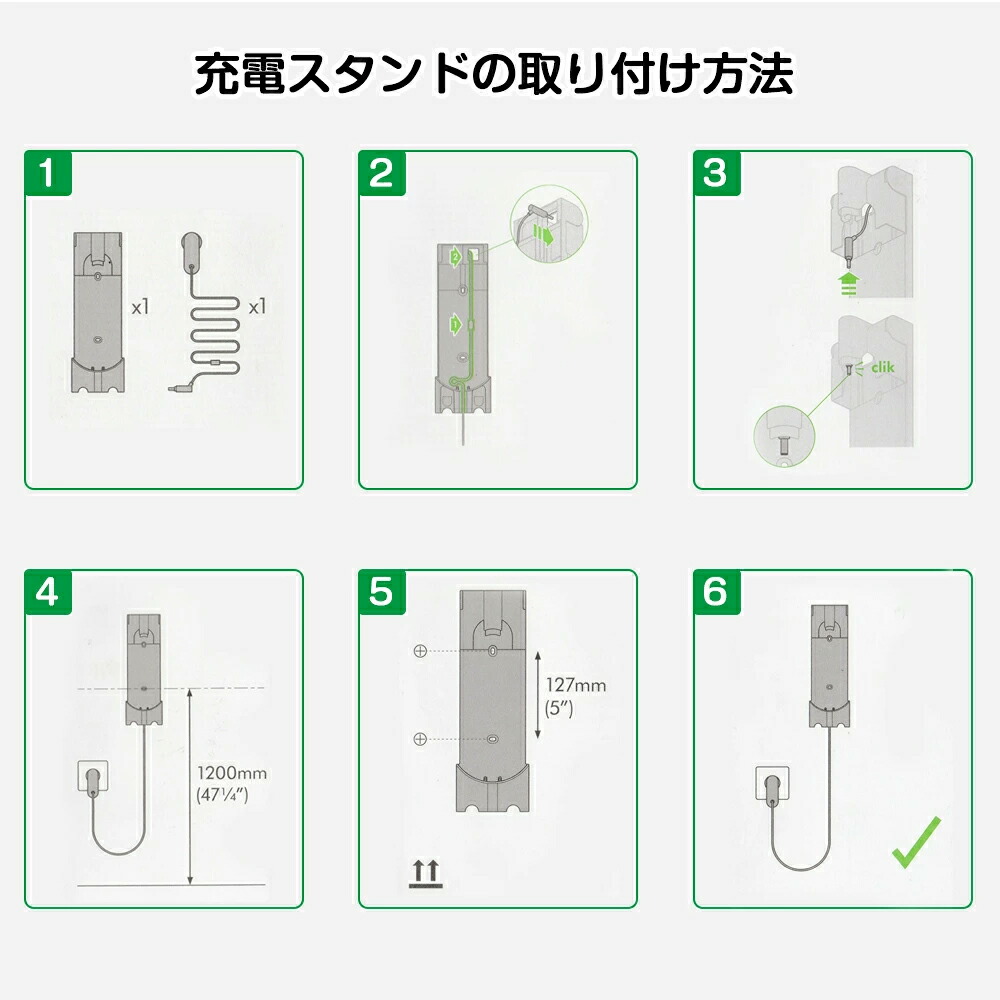 充電スタンドの取り付け方法

1

x1

x1

2

2

1

3

clik

4

1200mm
(47¼″)

5

127mm
(5″)

6