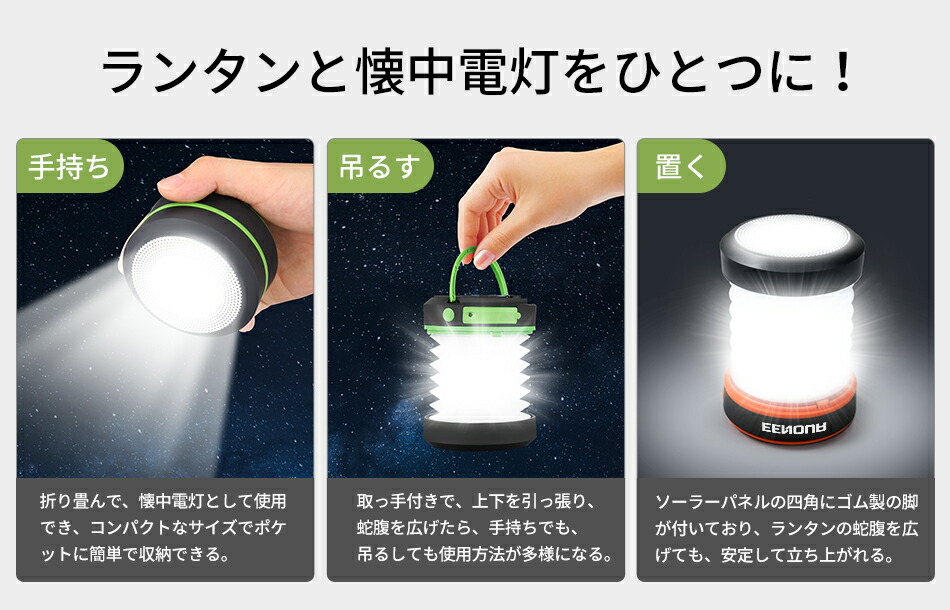 ランタンと懐中電灯をひとつに！

手持ち

折り畳んで、懐中電灯として使用でき、コンパクトなサイズでポケットに簡単で収納できる。

吊るす

取っ手付きで、上下を引っ張り、蛇腹を広げたら、手持ちでも、吊るしても使用方法が多様になる。

置く

EENOUR

ソーラーパネルの四角にゴム製の脚が付いており、ランタンの蛇腹を広げても、安定して立ち上がれる。