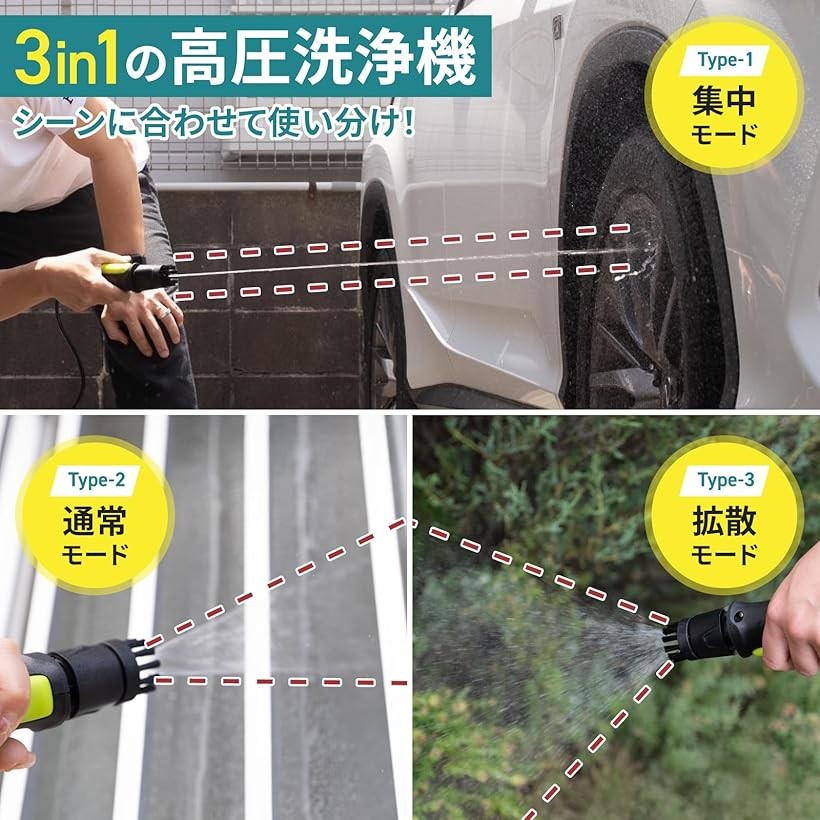 3in1の高圧洗浄機
シーンに合わせて使い分け!

Type-1
集中
モード

Type-2
通常
モード

Type-3
拡散
モード