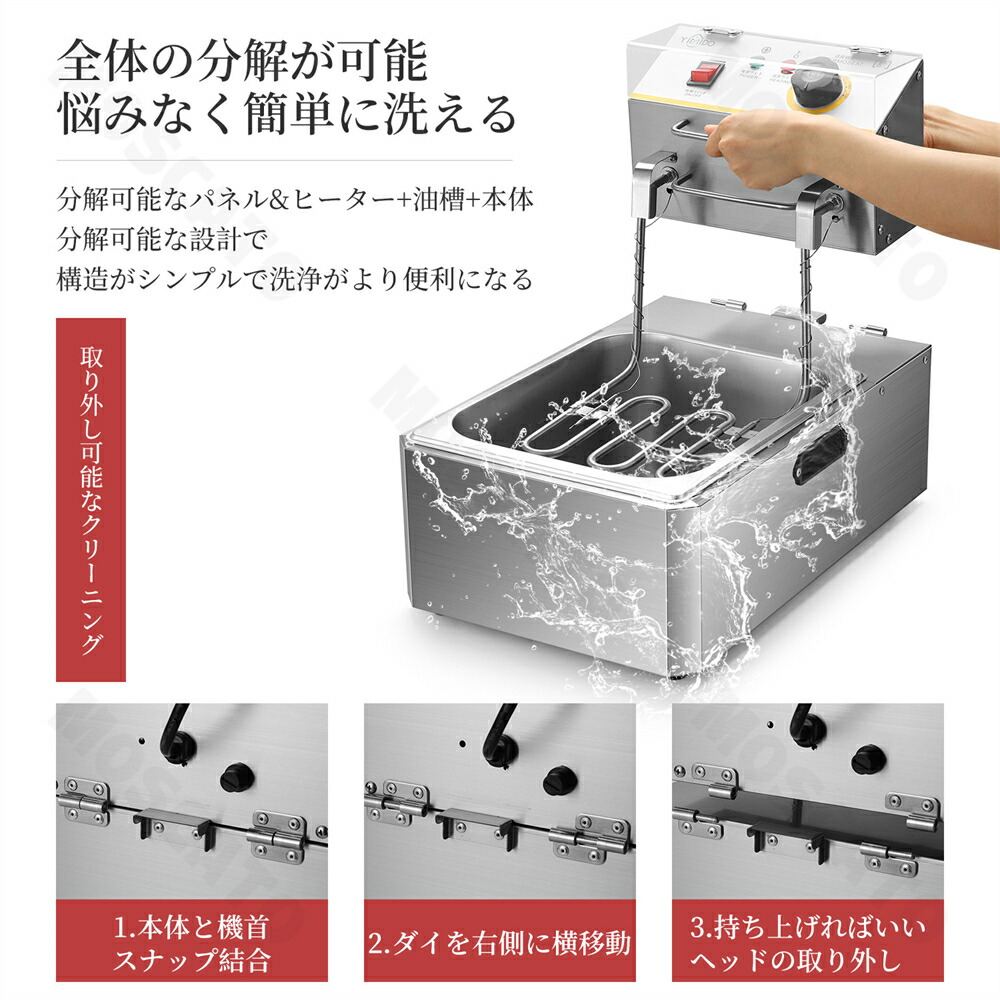 全体の分解が可能
悩みなく簡単に洗える

分解可能なパネル&ヒーター+油槽+本体
分解可能な設計で
構造がシンプルで洗浄がより便利になる

取り外し可能なクリーニング

1.本体と機首
スナップ結合

2.ダイを右側に横移動

3.持ち上げればいい
ヘッドの取り外し