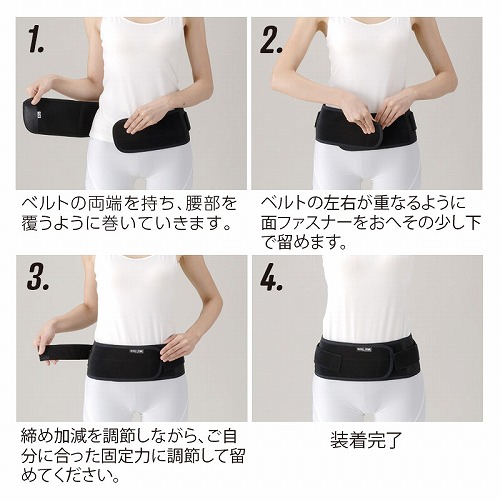 1.

ベルトの両端を持ち、腰部を覆うように巻いていきます。

2.

ベルトの左右が重なるように面ファスナーをおへその少し下で留めます。

3.

締め加減を調節しながら、ご自分に合った固定力に調節して留めてください。

4.

装着完了