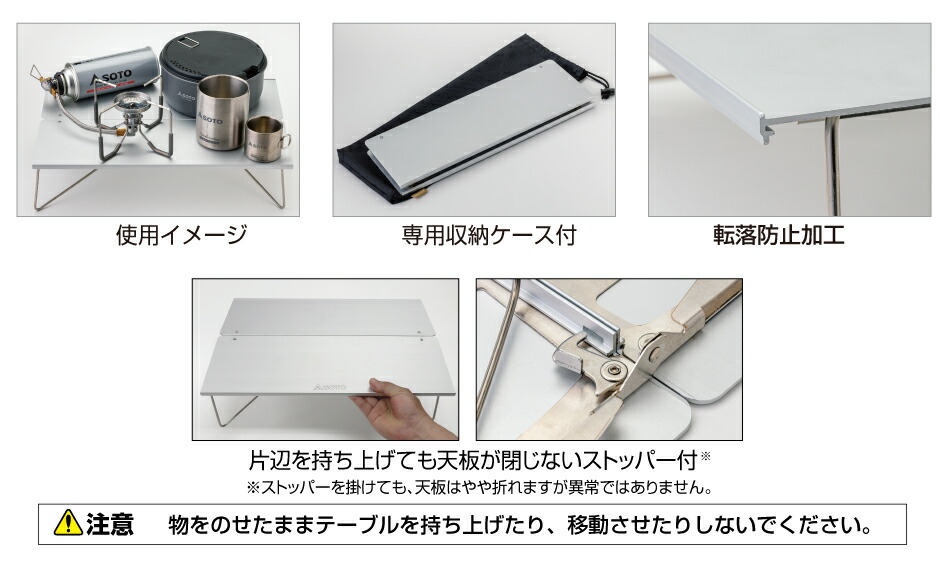 SOTO
SOTO

使用イメージ

専用収納ケース付

転落防止加工

SOTO

片辺を持ち上げても天板が閉じないストッパー付※

※ストッパーを掛けても、天板はやや折れますが異常ではありません。

注意　物をのせたままテーブルを持ち上げたり、移動させたりしないでください。