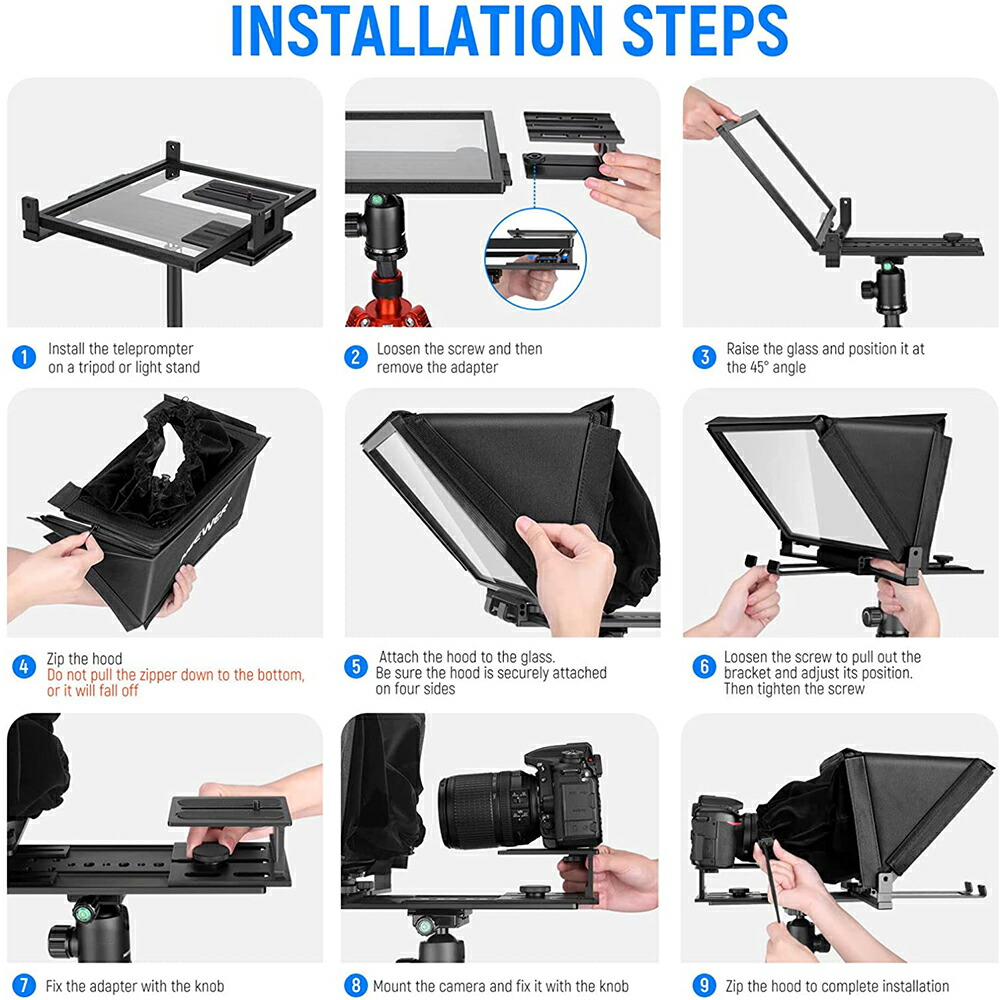 INSTALLATION STEPS

1 Install the teleprompter on a tripod or light stand

2 Loosen the screw and then remove the adapter

3 Raise the glass and position it at the 45° angle

NEEWER

4 Zip the hood
Do not pull the zipper down to the bottom, or it will fall off

5 Attach the hood to the glass. Be sure the hood is securely attached on four sides

6 Loosen the screw to pull out the bracket and adjust its position. Then tighten the screw

7 Fix the adapter with the knob

8 Mount the camera and fix it with the knob

9 Zip the hood to complete installation