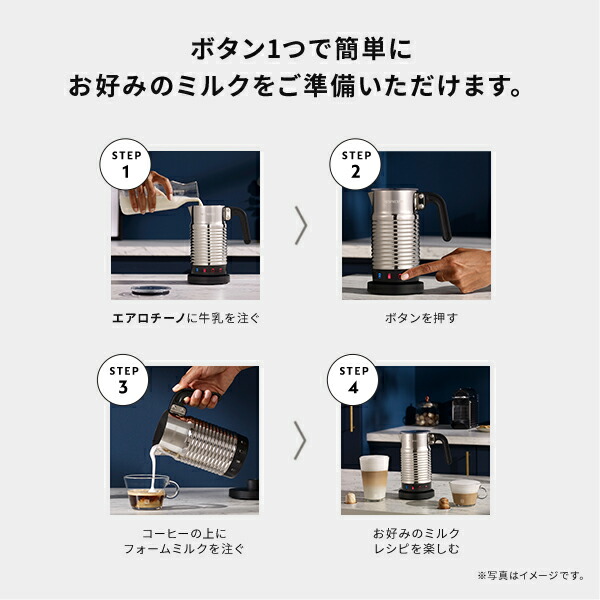 ボタン1つで簡単に
お好みのミルクをご準備いただけます。

STEP
1

エアロチーノに牛乳を注ぐ

STEP
2

ボタンを押す

STEP
3

コーヒーの上に
フォームミルクを注ぐ

STEP
4

お好みのミルク
レシピを楽しむ

※写真はイメージです。