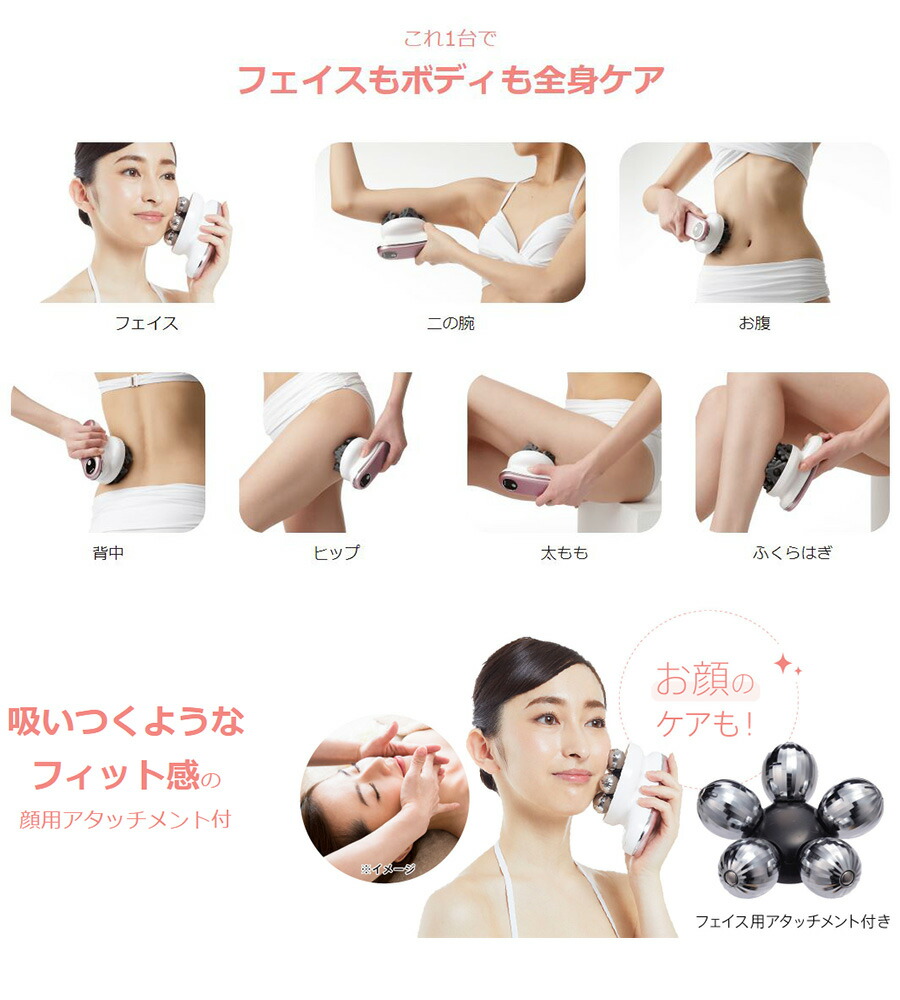 これ1台で

フェイスもボディも全身ケア

フェイス

二の腕

お腹

背中

ヒップ

太もも

ふくらはぎ

吸いつくような
フィット感の
顔用アタッチメント付

※イメージ

お顔の
ケアも！

フェイス用アタッチメント付き