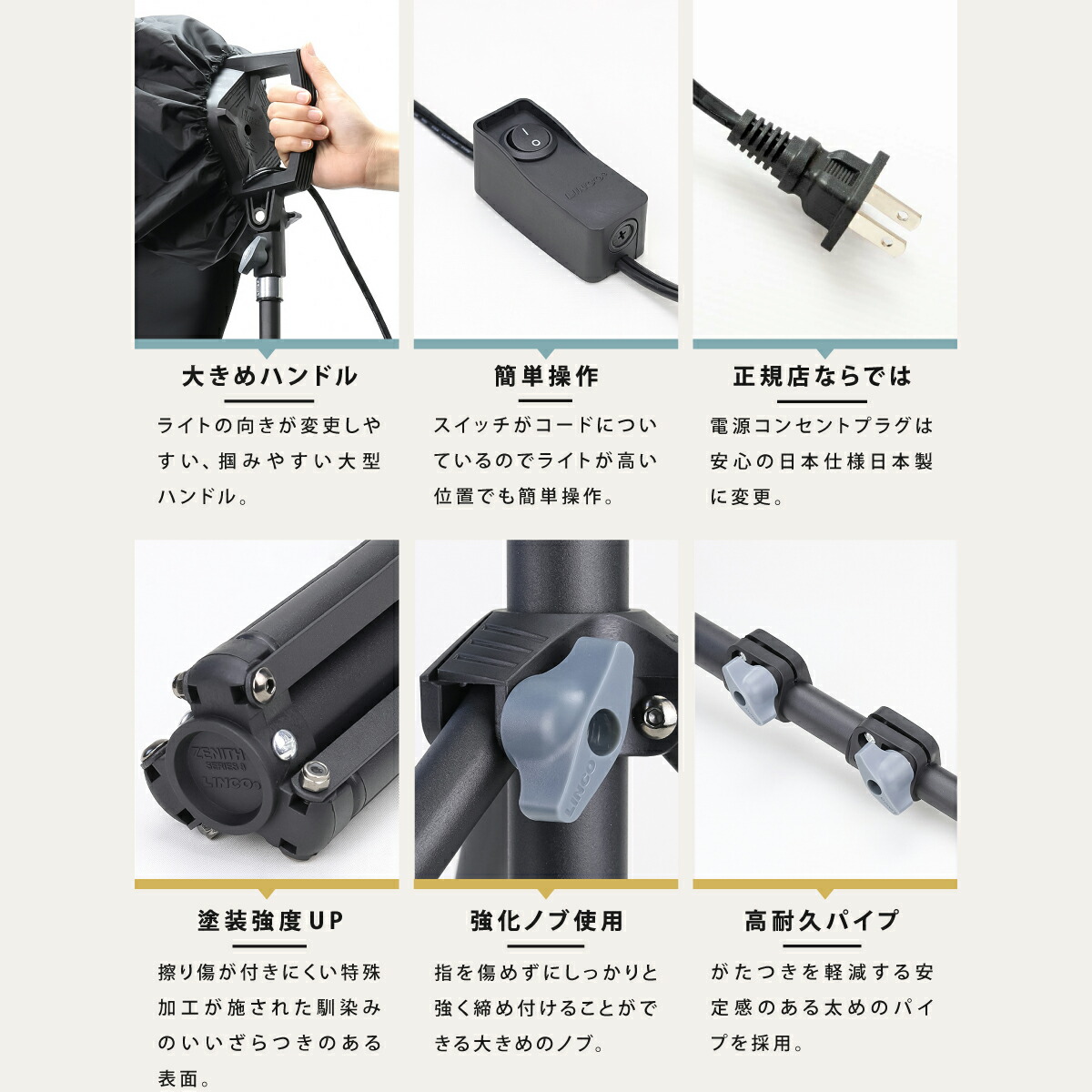 LINCO

大きめハンドル

ライトの向きが変更しやすい、掴みやすい大型ハンドル。

簡単操作

スイッチがコードについているのでライトが高い位置でも簡単操作。

正規店ならでは

電源コンセントプラグは安心の日本仕様日本製に変更。

ZENITH
SERIES II
LINCO

LINCO

塗装強度UP

擦り傷が付きにくい特殊加工が施された馴染みのいいざらつきのある表面。

強化ノブ使用

指を傷めずにしっかりと強く締め付けることができる大きめのノブ。

高耐久パイプ

がたつきを軽減する安定感のある太めのパイプを採用。