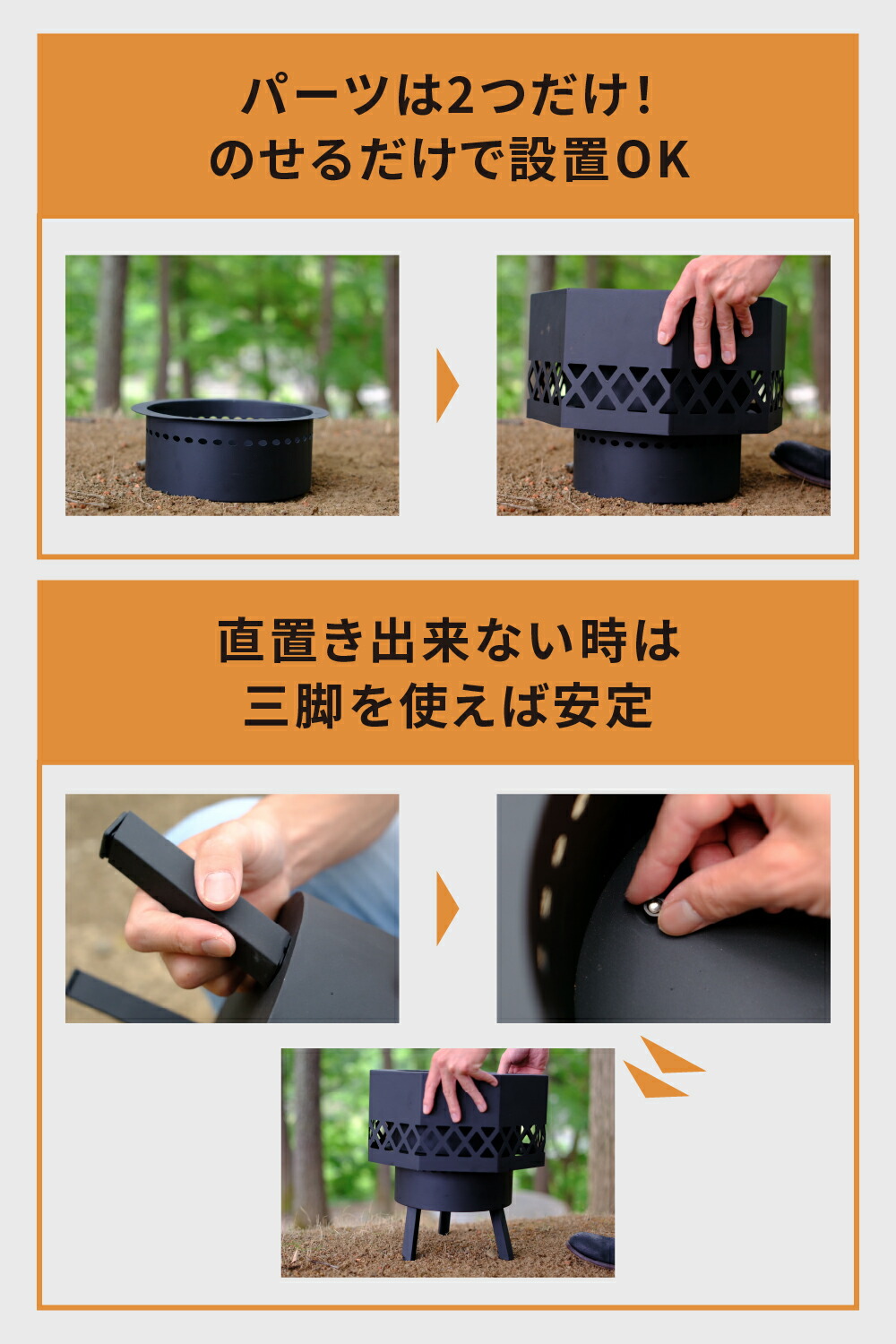 パーツは2つだけ！
のせるだけで設置OK

直置き出来ない時は
三脚を使えば安定