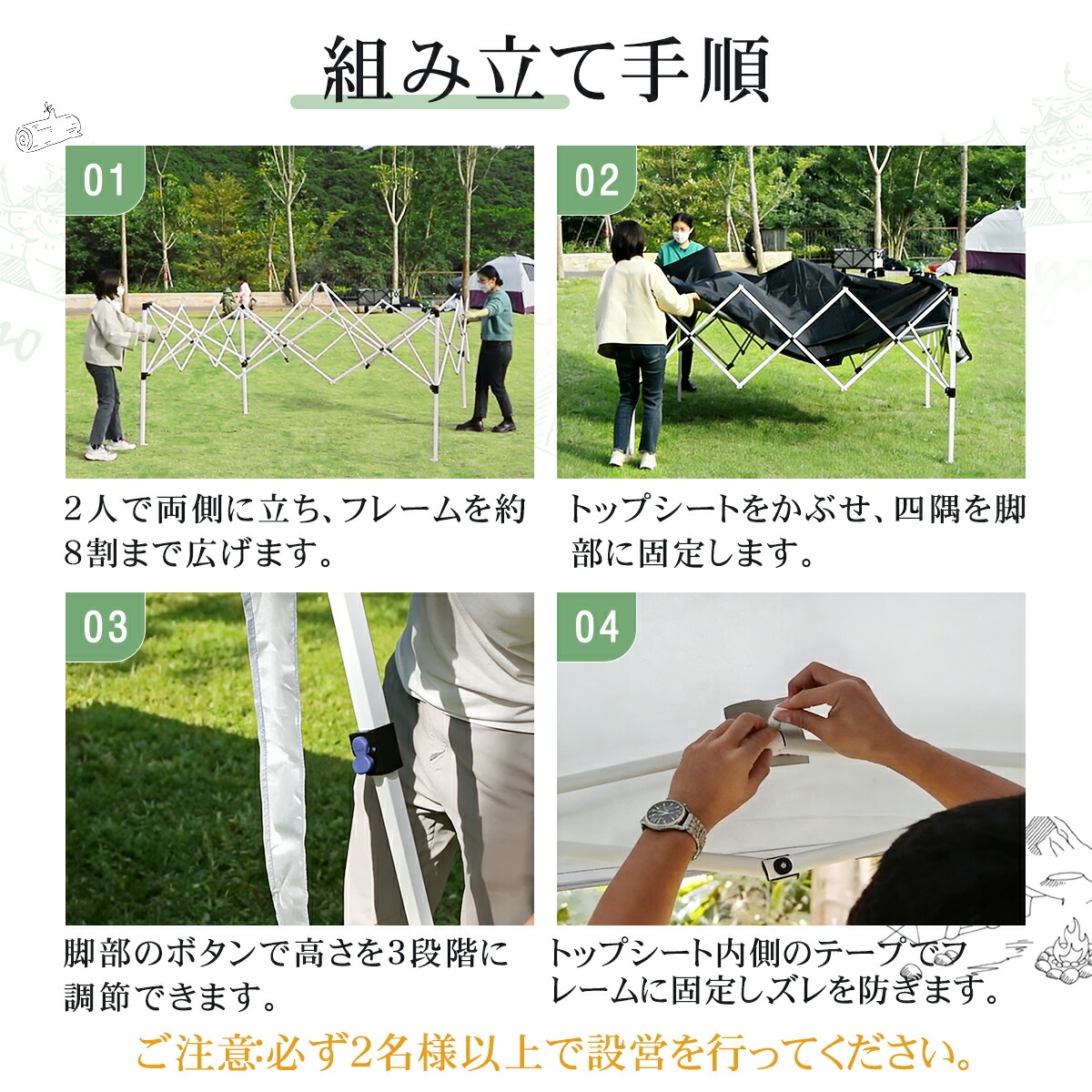 組み立て手順

01

2人で両側に立ち、フレームを約8割まで広げます。

02

トップシートをかぶせ、四隅を脚部に固定します。

03

脚部のボタンで高さを3段階に調節できます。

04

トップシート内側のテープでフレームに固定しズレを防ぎます。

ご注意:必ず2名様以上で設営を行ってください。