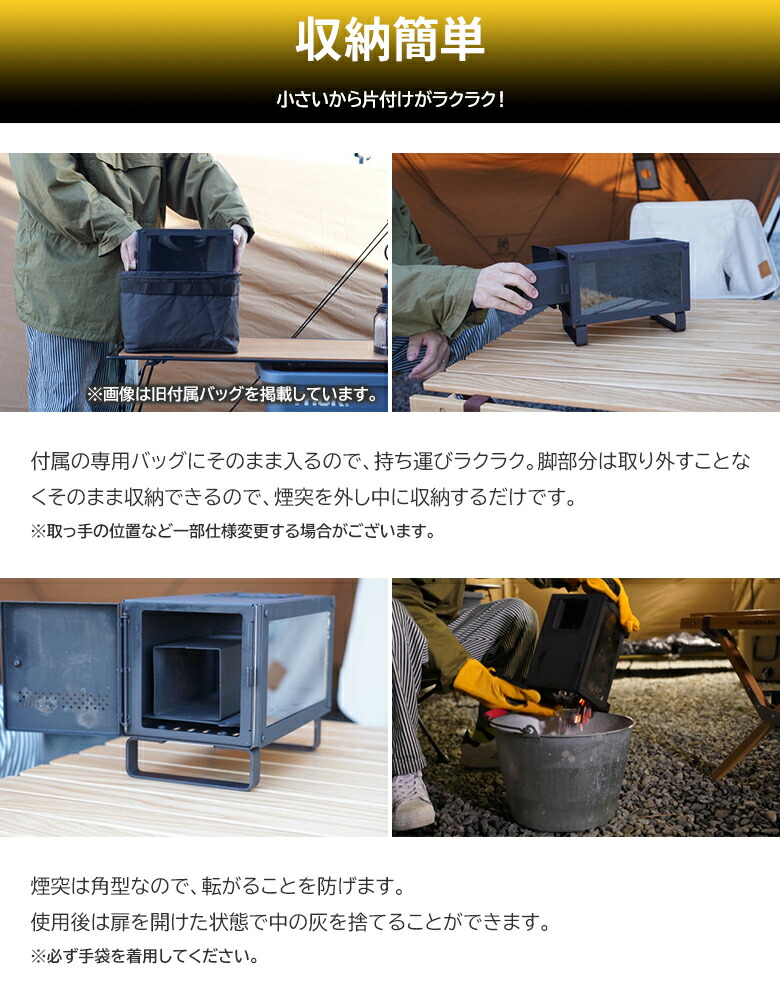 収納簡単

小さいから片付けがラクラク！

※画像は旧付属バッグを掲載しています。

付属の専用バッグにそのまま入るので、持ち運びラクラク。脚部分は取り外すことなくそのまま収納できるので、煙突を外し中に収納するだけです。

※取っ手の位置など一部仕様変更する場合がございます。

煙突は角型なので、転がることを防げます。

使用後は扉を開けた状態で中の灰を捨てることができます。

※必ず手袋を着用してください。