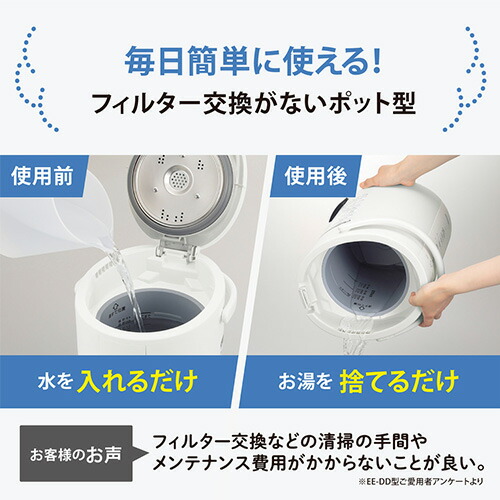 毎日簡単に使える!
フィルター交換がないポット型

使用前

使用後

水を 入れるだけ

お湯を 捨てるだけ

お客様のお声

フィルター交換などの清掃の手間やメンテナンス費用がかからないことが良い。

※EE-DD型ご愛用者アンケートより