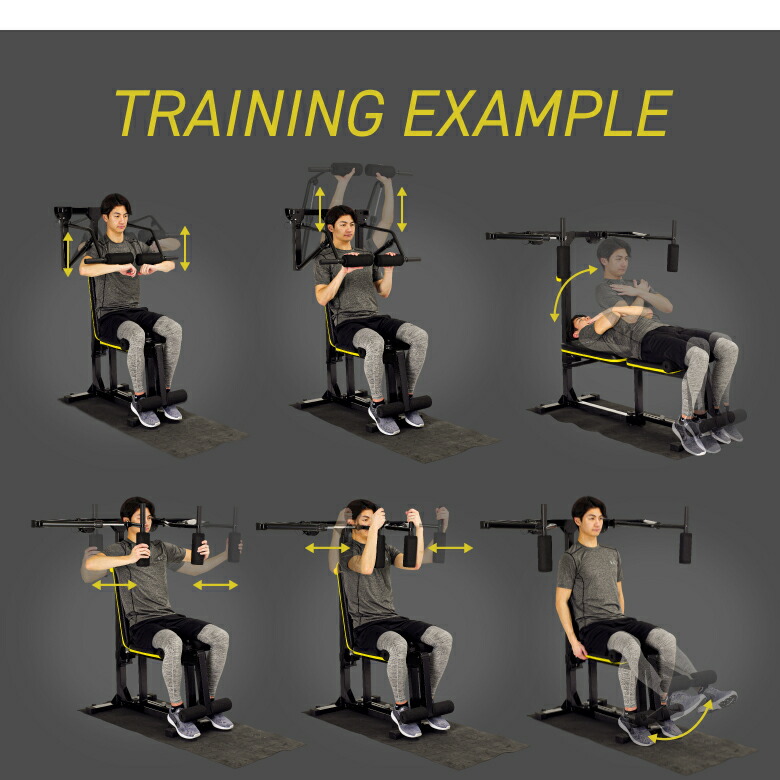 TRAINING EXAMPLE