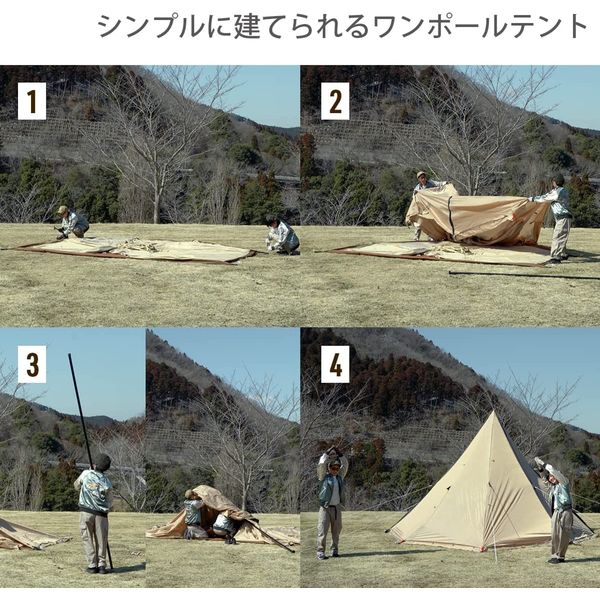 シンプルに建てられるワンポールテント

1

2

3

4