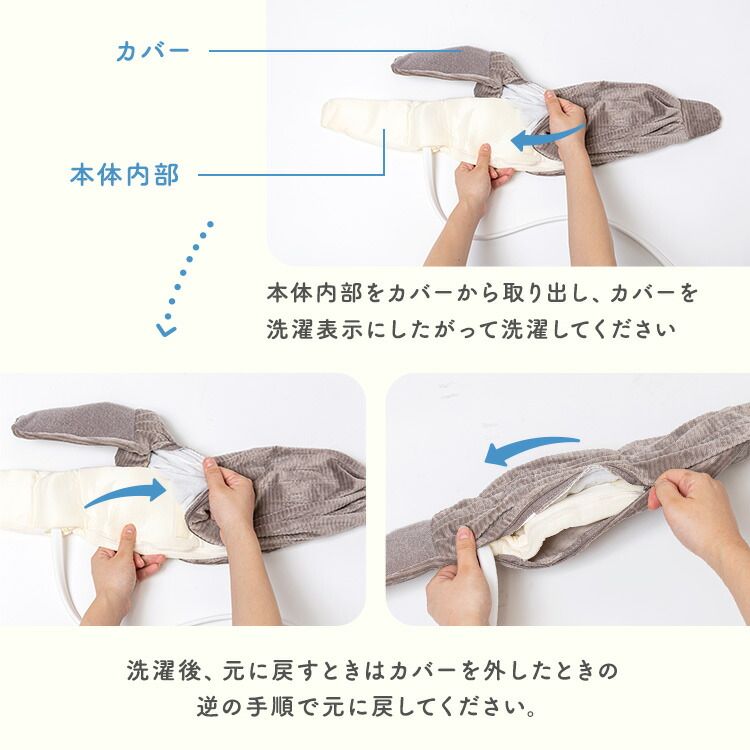 カバー

本体内部

本体内部をカバーから取り出し、カバーを洗濯表示にしたがって洗濯してください

洗濯後、元に戻すときはカバーを外したときの逆の手順で元に戻してください。