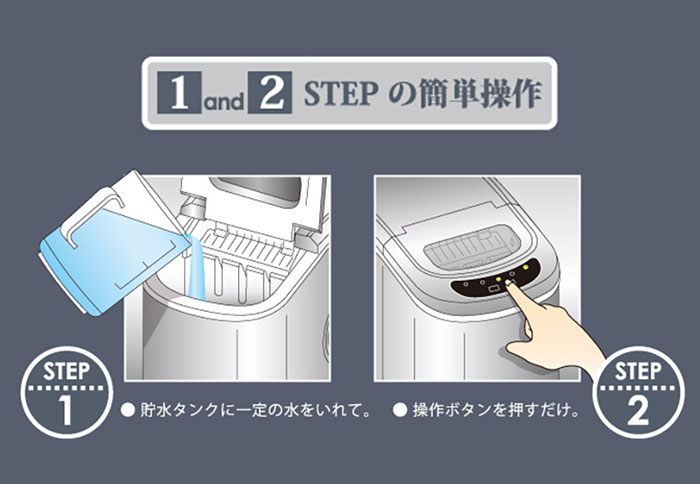 1 and 2 STEP の簡単操作

STEP 1

● 貯水タンクに一定の水をいれて。

● 操作ボタンを押すだけ。

STEP 2