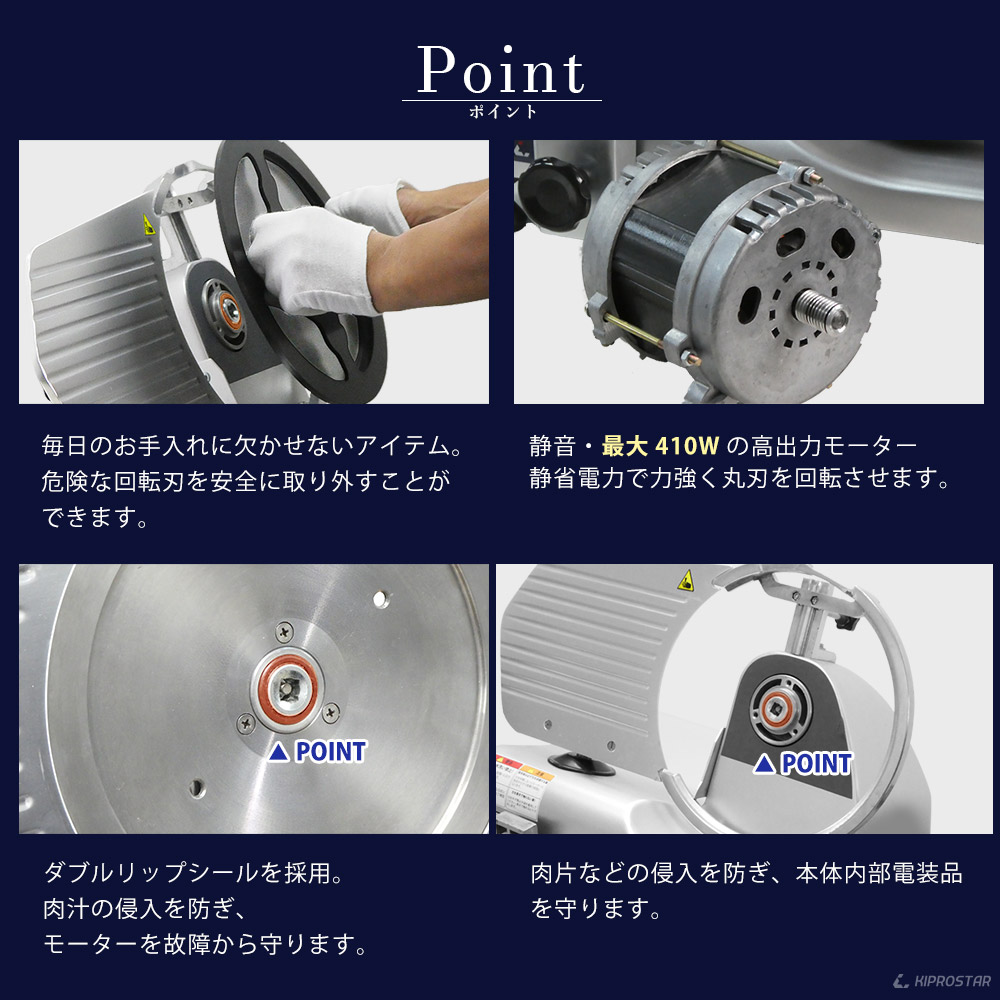 Point
ポイント

毎日のお手入れに欠かせないアイテム。危険な回転刃を安全に取り外すことができます。

静音・最大 410W の高出力モーター
静省電力で力強く丸刃を回転させます。

▲ POINT

▲ POINT

ダブルリップシールを採用。
肉汁の侵入を防ぎ、
モーターを故障から守ります。

肉片などの侵入を防ぎ、本体内部電装品を守ります。

KIPROSTAR