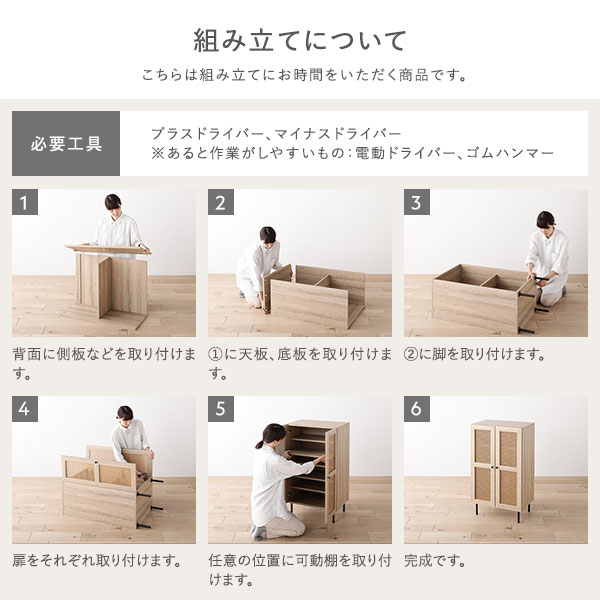 組み立てについて

こちらは組み立てにお時間をいただく商品です。

必要工具

プラスドライバー、マイナスドライバー
※あると作業がしやすいもの：電動ドライバー、ゴムハンマー

1

背面に側板などを取り付けます。

2

①に天板、底板を取り付けます。

3

②に脚を取り付けます。

4

扉をそれぞれ取り付けます。

5

任意の位置に可動棚を取り付けます。

6

完成です。