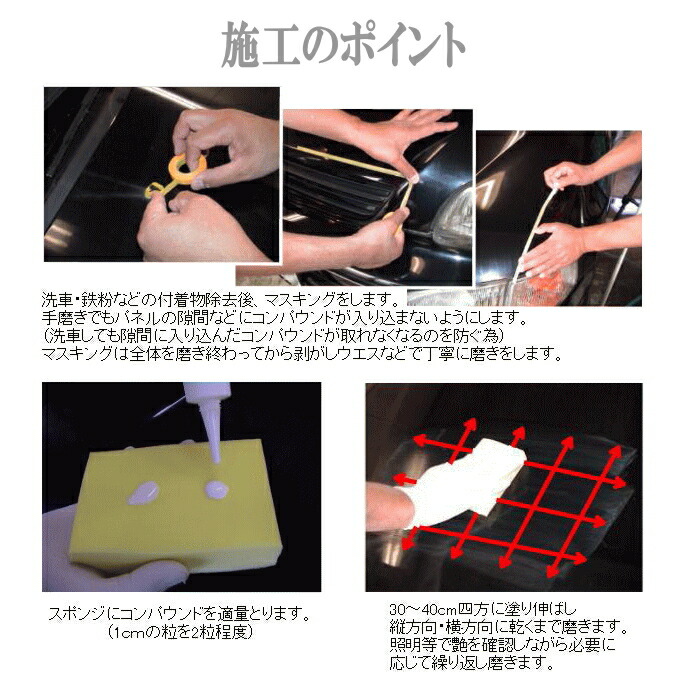 施工のポイント

洗車・鉄粉などの付着物除去後、マスキングをします。
手磨きでもパネルの隙間などにコンパウンドが入り込まないようにします。
（洗車しても隙間に入り込んだコンパウンドが取れなくなるのを防ぐ為）
マスキングは全体を磨き終わってから剥がしウエスなどで丁寧に磨きをします。

スポンジにコンパウンドを適量とります。
（1cmの粒を2粒程度）

30～40cm四方に塗り伸ばし
縦方向・横方向に乾くまで磨きます。
照明等で艶を確認しながら必要に
応じて繰り返し磨きます。