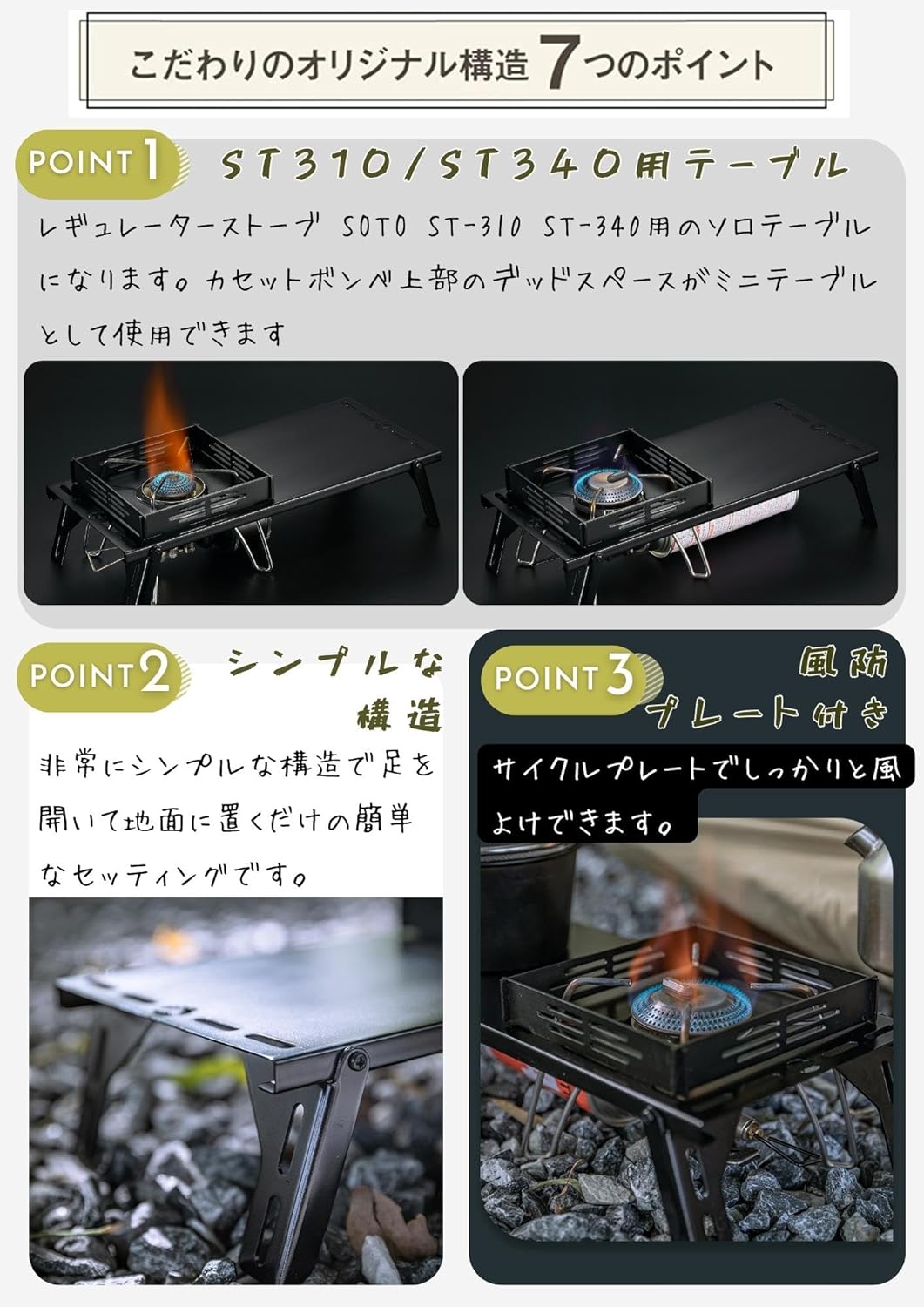 こだわりのオリジナル構造 7つのポイント

POINT 1 ST310/ST340用テーブル

レギュレーターストーブ SOTO ST-310 ST-340用のソロテーブルになります。カセットボンベ上部のデッドスペースがミニテーブルとして使用できます

POINT 2 シンプルな構造

非常にシンプルな構造で足を開いて地面に置くだけの簡単なセッティングです。

POINT 3 風防プレート付き

サイクルプレートでしっかりと風よけできます。