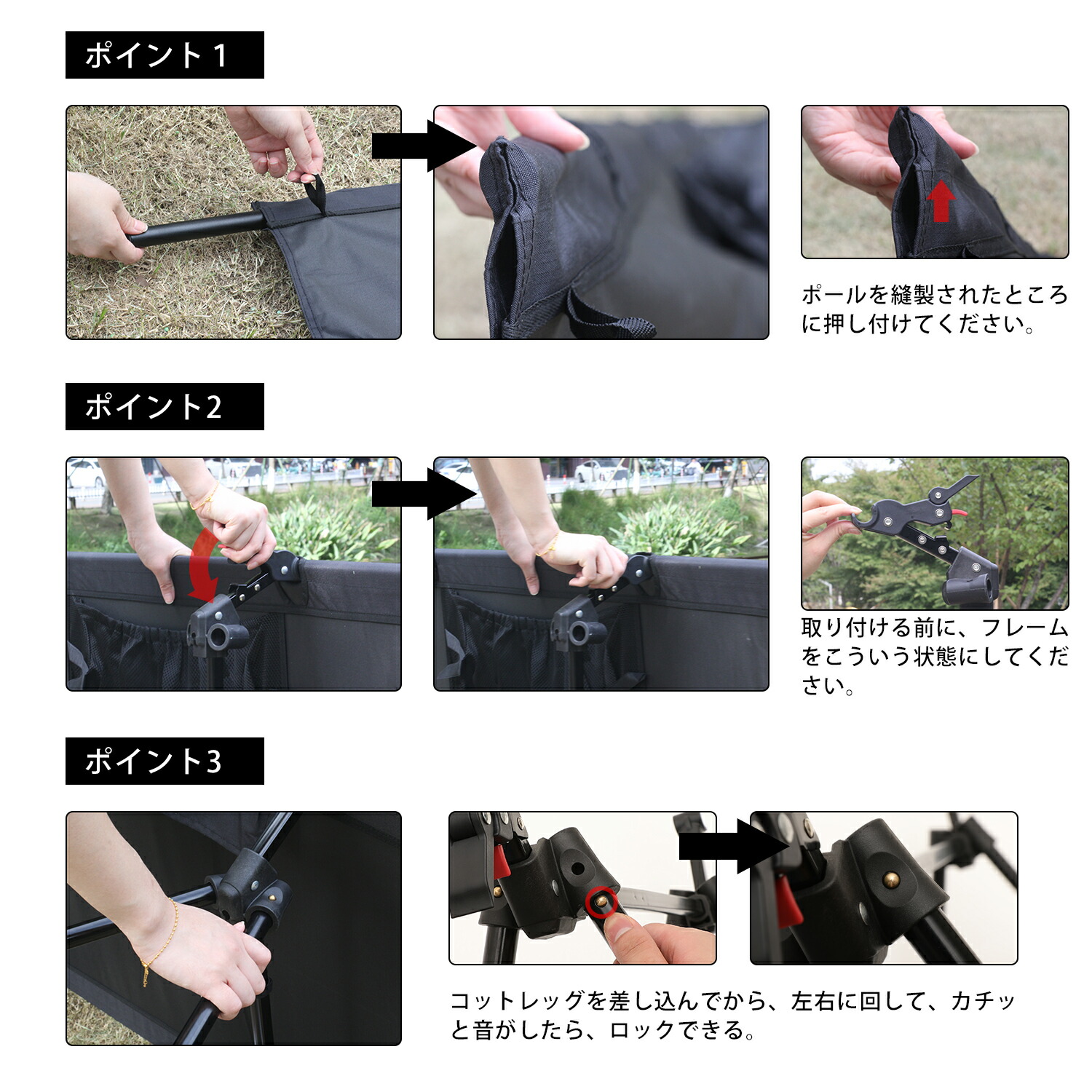 ポイント1

ポールを縫製されたところに押し付けてください。

ポイント2

取り付ける前に、フレームをこういう状態にしてください。

ポイント3

コットレッグを差し込んでから、左右に回して、カチッと音がしたら、ロックできる。