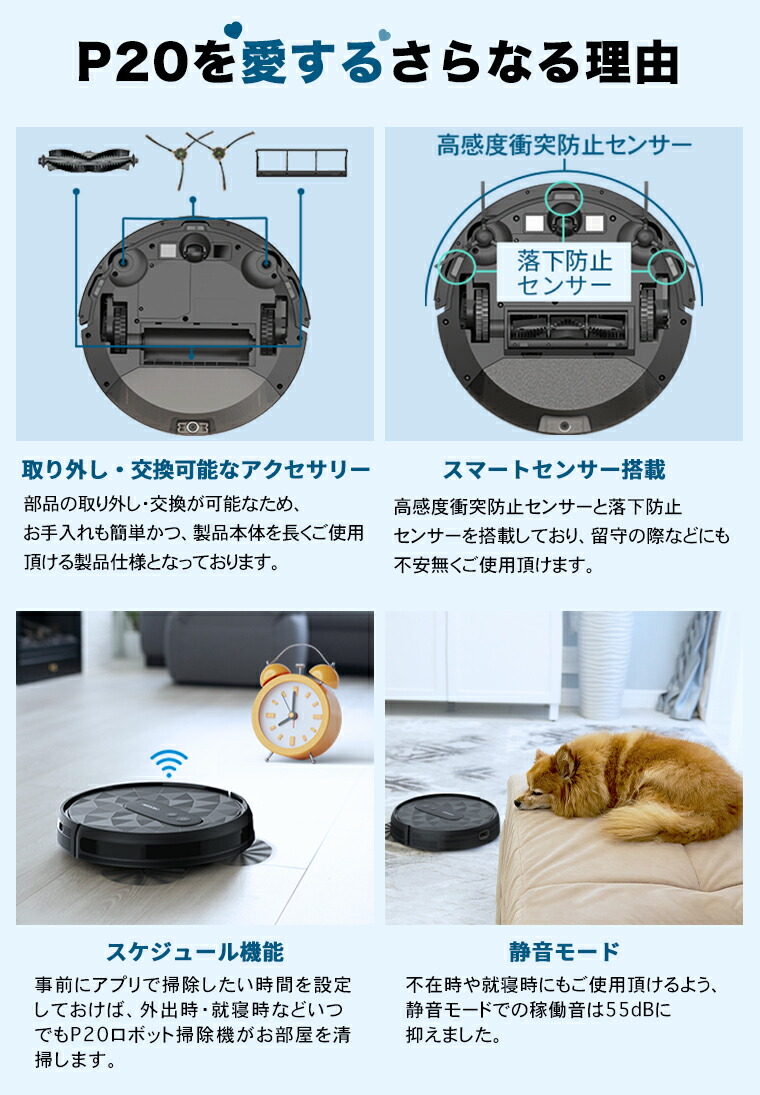 P20を愛するさらなる理由

高感度衝突防止センサー

落下防止センサー

取り外し・交換可能なアクセサリー

部品の取り外し・交換が可能なため、お手入れも簡単かつ、製品本体を長くご使用頂ける製品仕様となっております。

スマートセンサー搭載

高感度衝突防止センサーと落下防止センサーを搭載しており、留守の際などにも不安無くご使用頂けます。

スケジュール機能

事前にアプリで掃除したい時間を設定しておけば、外出時・就寝時などいつでもP20ロボット掃除機がお部屋を清掃します。

静音モード

不在時や就寝時にもご使用頂けるよう、静音モードでの稼働音は55dBに抑えました。