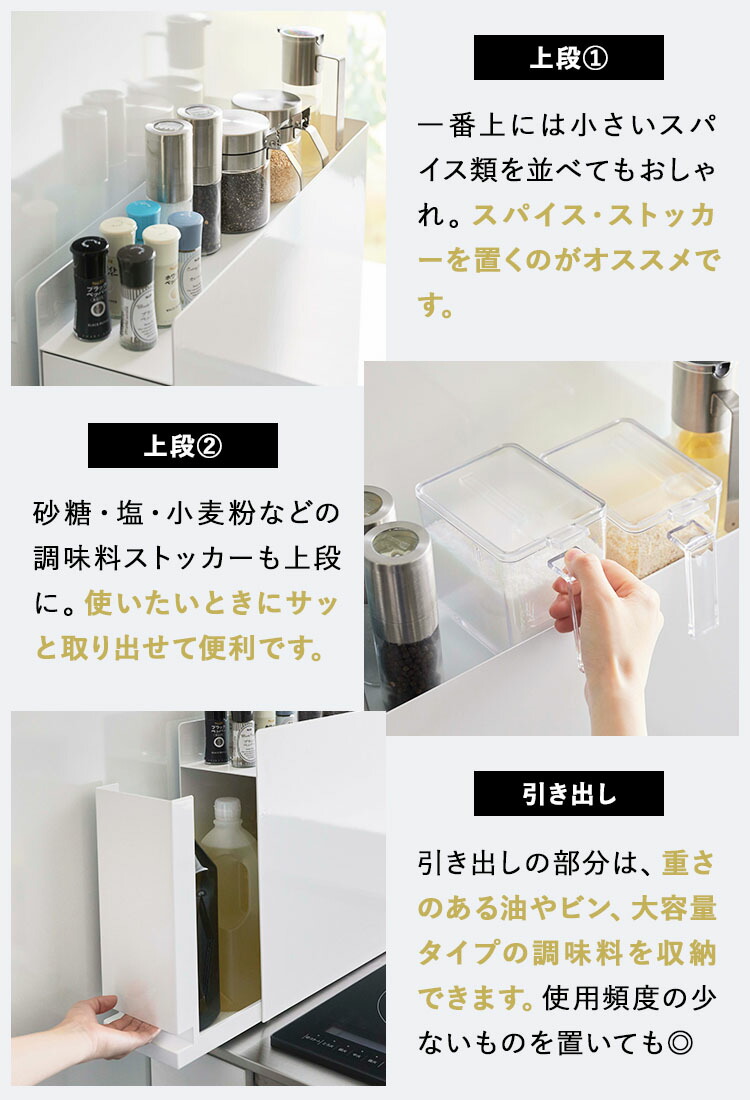 上段①

一番上には小さいスパイス類を並べてもおしゃれ。スパイス・ストッカーを置くのがオススメです。

上段②

砂糖・塩・小麦粉などの調味料ストッカーも上段に。使いたいときにサッと取り出せて便利です。

引き出し

引き出しの部分は、重さのある油やビン、大容量タイプの調味料を収納できます。使用頻度の少ないものを置いても◎