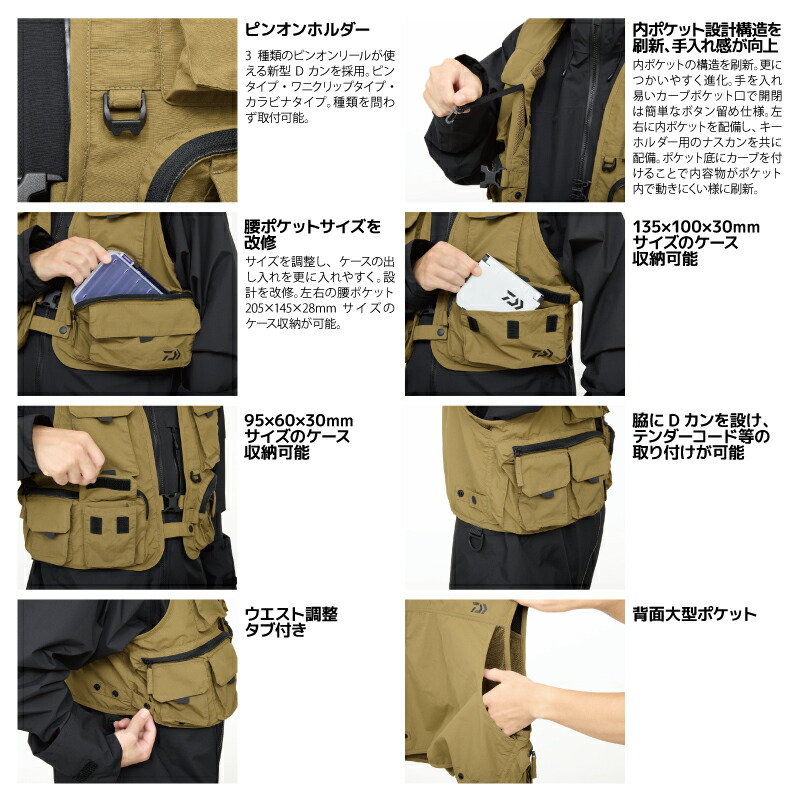 ピンオンホルダー

3 種類のピンオンリールが使える新型 D カンを採用。ピンタイプ・ワニクリップタイプ・カラビナタイプ。種類を問わず取付可能。

内ポケット設計構造を刷新、手入れ感が向上

内ポケットの構造を刷新。更につかいやすく進化。手を入れ易いカーブポケット口で開閉は簡単なボタン留め仕様。左右に内ポケットを配備し、キーホルダー用のナスカンを共に配備。ポケット底にカーブを付けることで内容物がポケット内で動きにくい様に刷新。

腰ポケットサイズを改修

サイズを調整し、ケースの出し入れを更に入れやすく。設計を改修。左右の腰ポケット 205×145×28mm サイズのケース収納が可能。

135×100×30mm サイズのケース収納可能

95×60×30mm サイズのケース収納可能

脇に D カンを設け、テンダーコード等の取り付けが可能

ウエスト調整タブ付き

背面大型ポケット