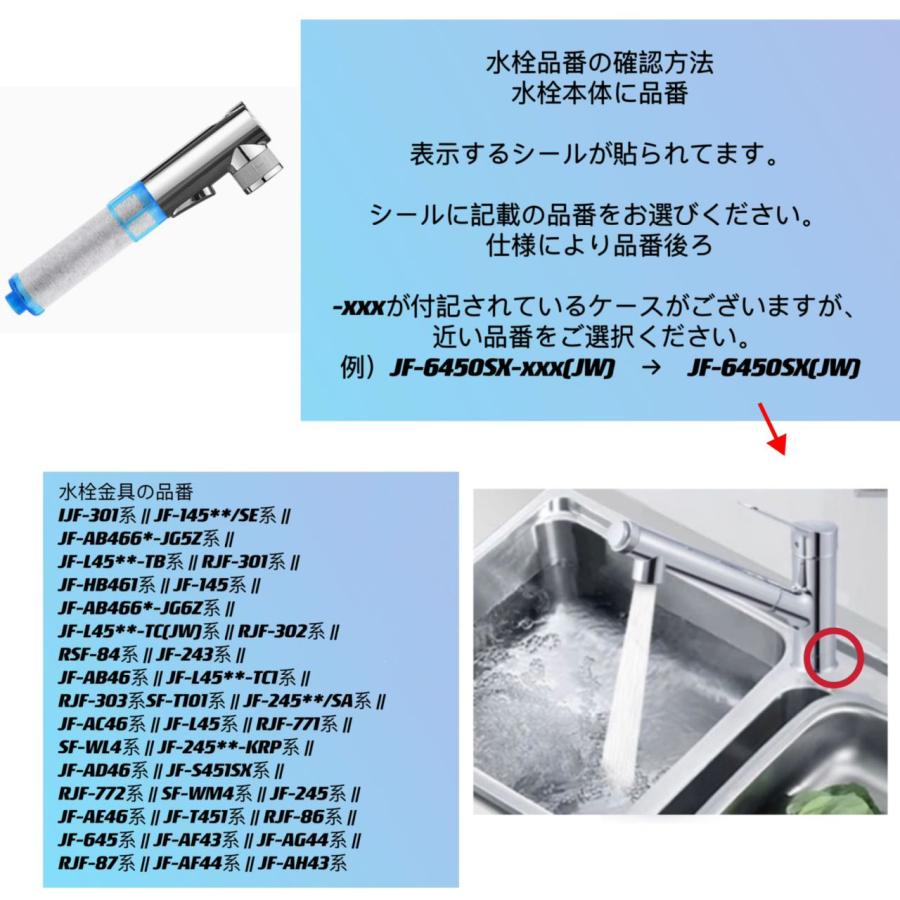 水栓品番の確認方法
水栓本体に品番

表示するシールが貼られてます。

シールに記載の品番をお選びください。
仕様により品番後ろ

-xxxが付記されているケースがございますが、
近い品番をご選択ください。
例）JF-6450SX-xxx(JW) → JF-6450SX(JW)

水栓金具の品番
IJF-301系 || JF-145**/SE系 ||
JF-AB466*-JG5Z系 ||
JF-L45**-TB系 || RJF-301系 ||
JF-HB461系 || JF-145系 ||
JF-AB466*-JG6Z系 ||
JF-L45**-TC(JW)系 || RJF-302系 ||
RSF-84系 || JF-243系 ||
JF-AB46系 || JF-L45**-TC1系 ||
RJF-303系SF-T101系 || JF-245**/SA系 ||
JF-AC46系 || JF-L45系 || RJF-771系 ||
SF-WL4系 || JF-245**-KRP系 ||
JF-AD46系 || JF-S451SX系 ||
RJF-772系 || SF-WM4系 || JF-245系 ||
JF-AE46系 || JF-T451系 || RJF-86系 ||
JF-645系 || JF-AF43系 || JF-AG44系 ||
RJF-87系 || JF-AF44系 || JF-AH43系