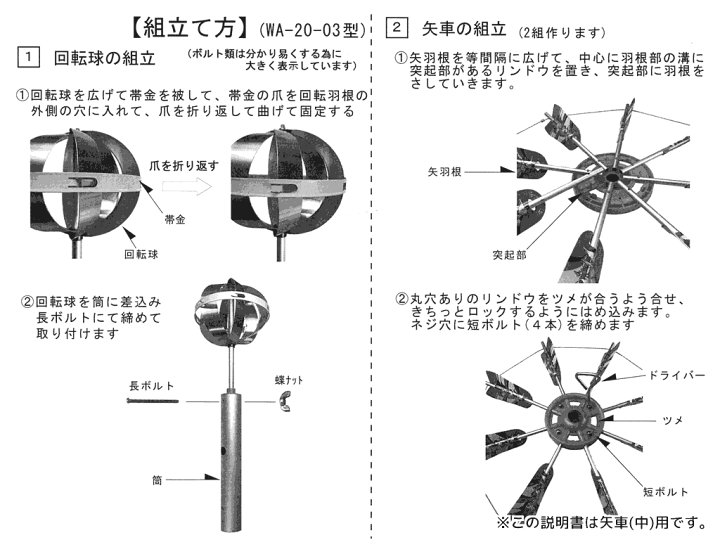 【組立て方】(WA-20-03型)

1 回転球の組立 (ボルト類は分かり易くする為に大きく表示しています)

①回転球を広げて帯金を被して、帯金の爪を回転羽根の外側の穴に入れて、爪を折り返して曲げて固定する

爪を折り返す

帯金

回転球

②回転球を筒に差込み長ボルトにて締めて取り付けます

長ボルト

蝶ナット

筒

2 矢車の組立 (2組作ります)

①矢羽根を等間隔に広げて、中心に羽根部の溝に突起部があるリンドウを置き、突起部に羽根をさしていきます。

矢羽根

突起部

②丸穴ありのリンドウをツメが合うよう合せ、きちっとロックするようにはめ込みます。ネジ穴に短ボルト(4本)を締めます

ドライバー

ツメ

短ボルト

※この説明書は矢車(中)用です。