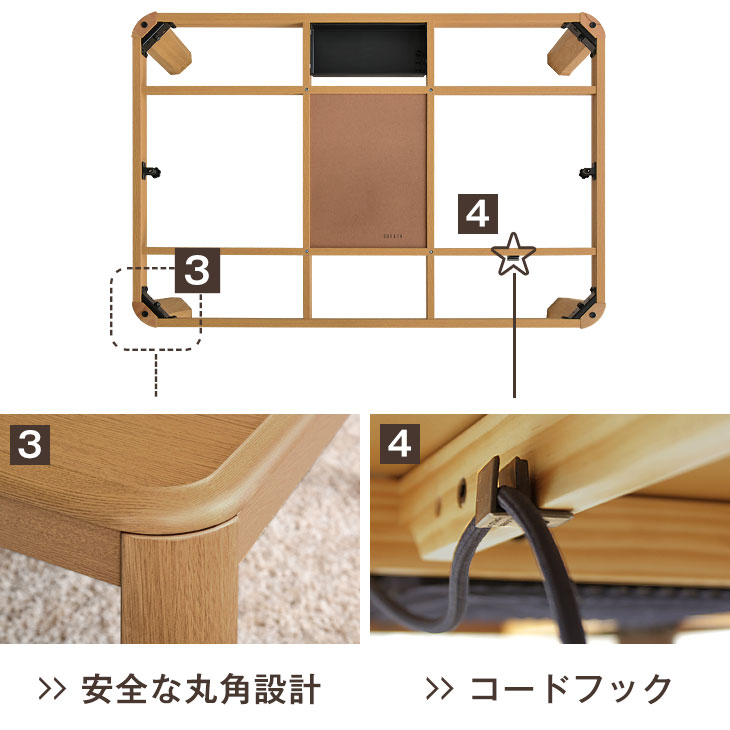 4

3

3

4

>> 安全な丸角設計

>> コードフック