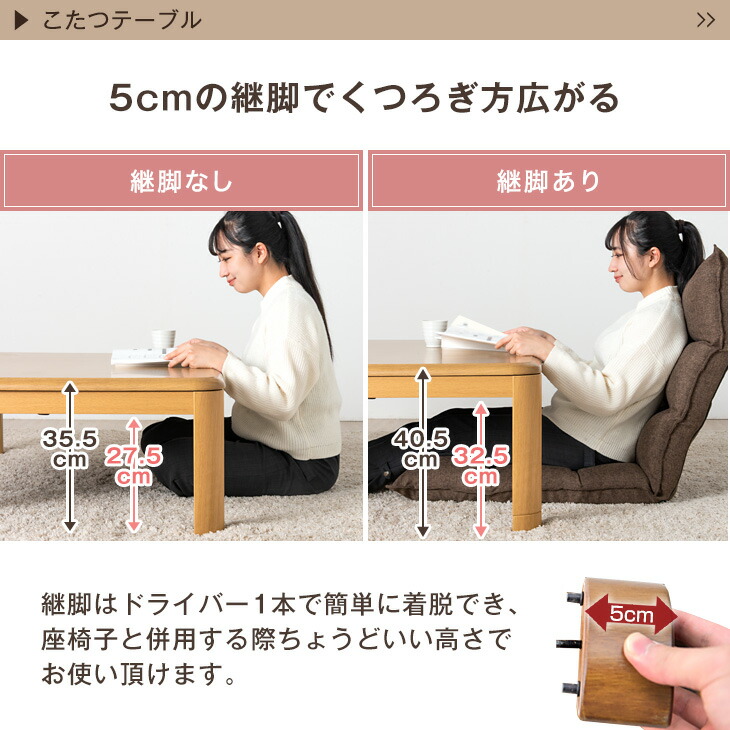 ▶ こたつテーブル >>

5cmの継脚でくつろぎ方広がる

継脚なし

35.5 cm

27.5 cm

継脚あり

40.5 cm

32.5 cm

継脚はドライバー1本で簡単に着脱でき、座椅子と併用する際ちょうどいい高さでお使い頂けます。

5cm