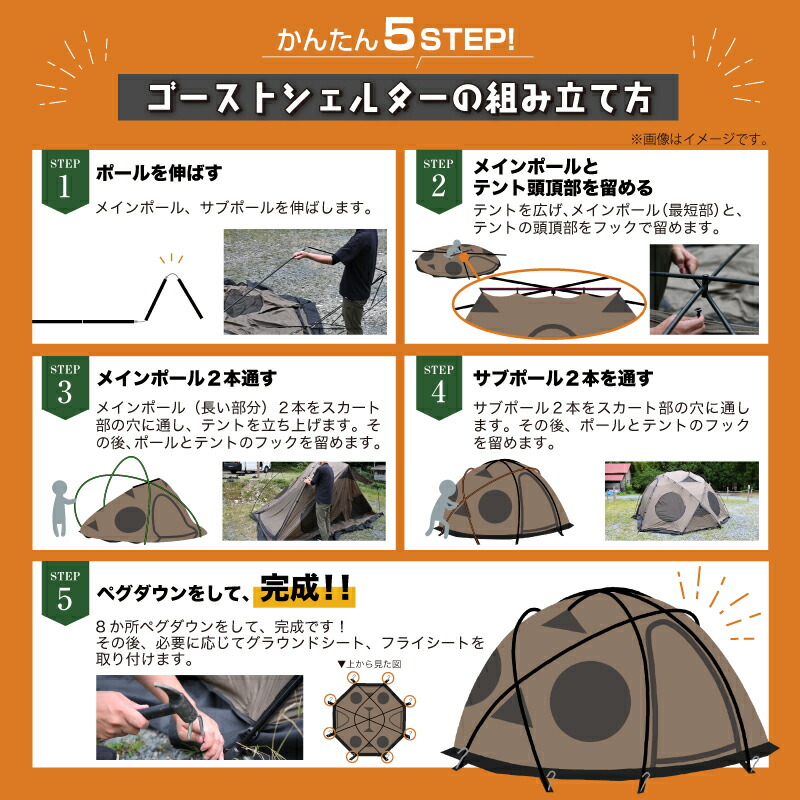 かんたん5STEP!

ゴーストシェルターの組み立て方

※画像はイメージです。

STEP 1
ポールを伸ばす
メインポール、サブポールを伸ばします。

STEP 2
メインポールとテント頭頂部を留める
テントを広げ、メインポール（最短部）と、テントの頭頂部をフックで留めます。

STEP 3
メインポール２本通す
メインポール（長い部分）２本をスカート部の穴に通し、テントを立ち上げます。その後、ポールとテントのフックを留めます。

STEP 4
サブポール２本を通す
サブポール２本をスカート部の穴に通します。その後、ポールとテントのフックを留めます。

STEP 5
ペグダウンをして、完成！！
８か所ペグダウンをして、完成です！
その後、必要に応じてグラウンドシート、フライシートを取り付けます。

▼上から見た図