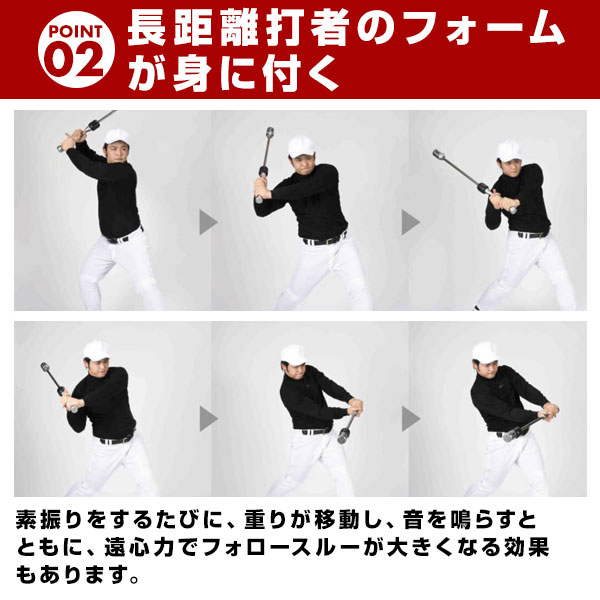 POINT 02

長距離打者のフォームが身に付く

素振りをするたびに、重りが移動し、音を鳴らすとともに、遠心力でフォロースルーが大きくなる効果もあります。