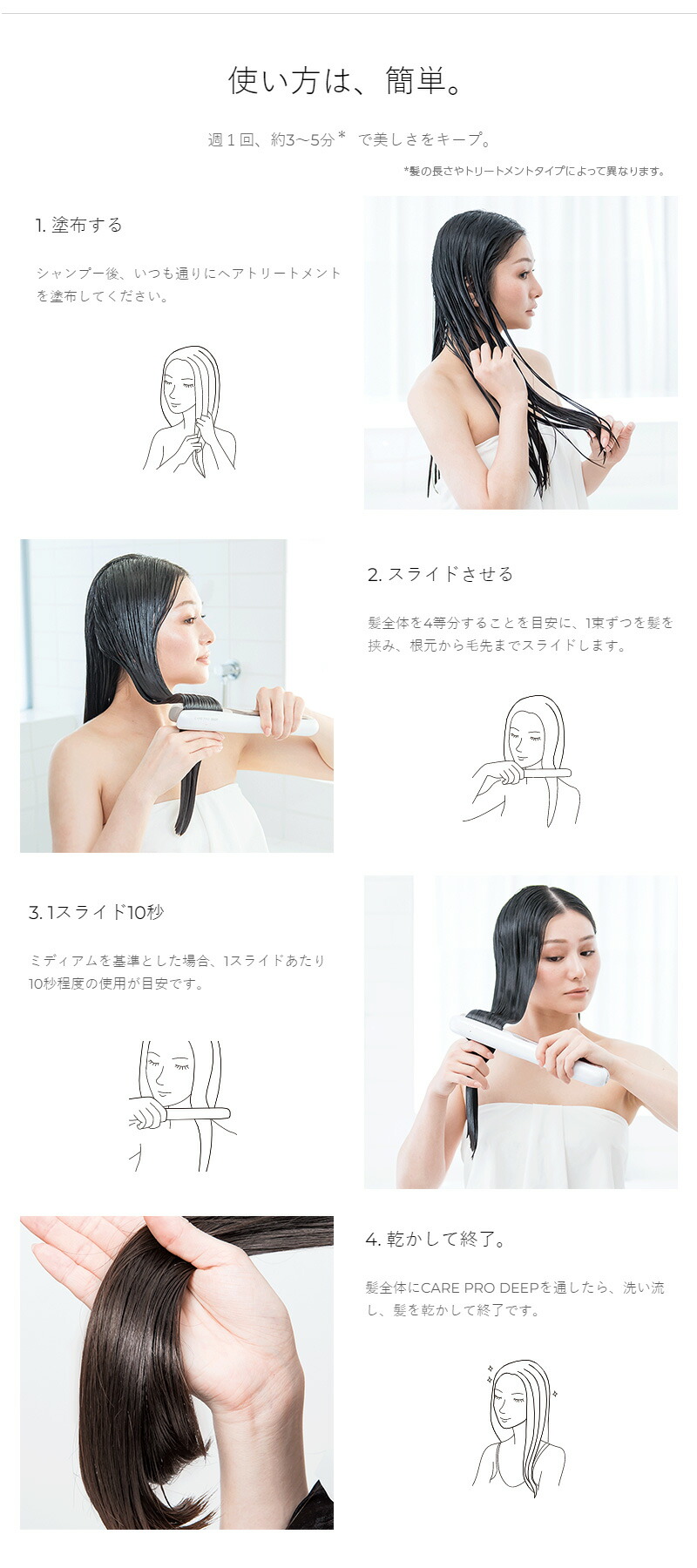 使い方は、簡単。

週１回、約3〜5分* で美しさをキープ。

*髪の長さやトリートメントタイプによって異なります。

1. 塗布する

シャンプー後、いつも通りにヘアトリートメントを塗布してください。

2. スライドさせる

髪全体を4等分することを目安に、1束ずつを髪を挟み、根元から毛先までスライドします。

3. 1スライド10秒

ミディアムを基準とした場合、1スライドあたり10秒程度の使用が目安です。

4. 乾かして終了。

髪全体にCARE PRO DEEPを通したら、洗い流し、髪を乾かして終了です。