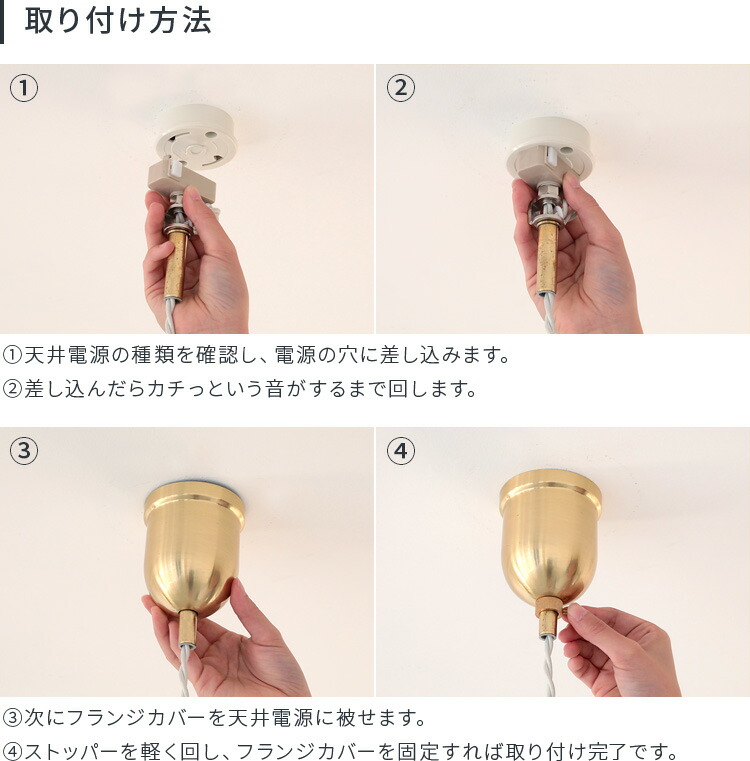 取り付け方法

①

②

①天井電源の種類を確認し、電源の穴に差し込みます。
②差し込んだらカチっという音がするまで回します。

③

④

③次にフランジカバーを天井電源に被せます。
④ストッパーを軽く回し、フランジカバーを固定すれば取り付け完了です。