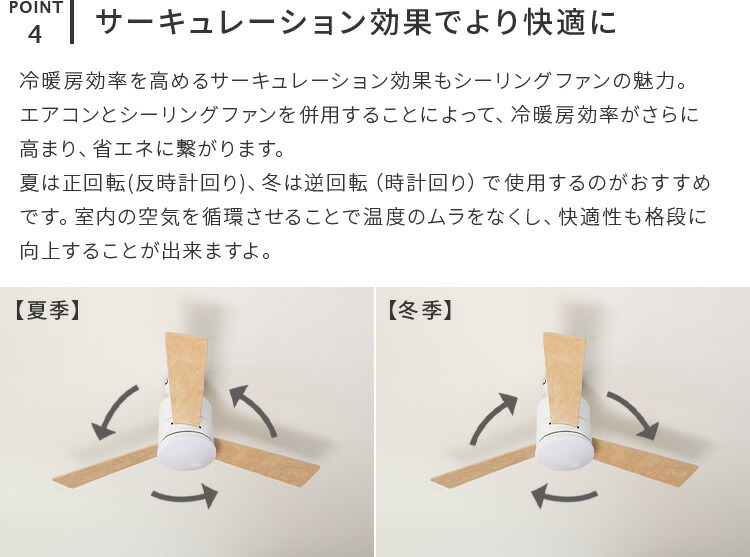 POINT
4

サーキュレーション効果でより快適に

冷暖房効率を高めるサーキュレーション効果もシーリングファンの魅力。エアコンとシーリングファンを併用することによって、冷暖房効率がさらに高まり、省エネに繋がります。
夏は正回転(反時計回り)、冬は逆回転（時計回り）で使用するのがおすすめです。室内の空気を循環させることで温度のムラをなくし、快適性も格段に向上することが出来ますよ。

【夏季】

【冬季】