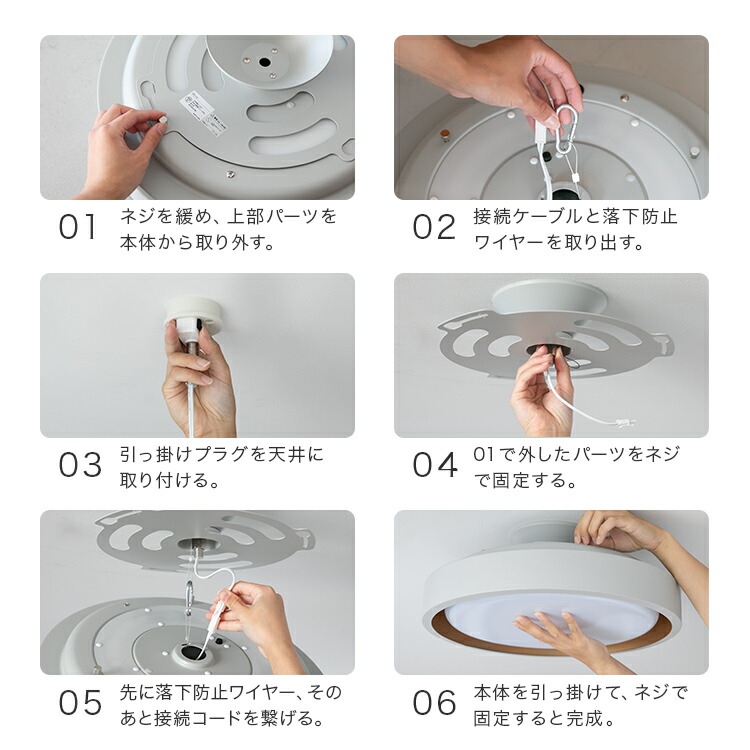 01 ネジを緩め、上部パーツを本体から取り外す。

02 接続ケーブルと落下防止ワイヤーを取り出す。

03 引っ掛けプラグを天井に取り付ける。

04 01で外したパーツをネジで固定する。

05 先に落下防止ワイヤー、そのあと接続コードを繋げる。

06 本体を引っ掛けて、ネジで固定すると完成。