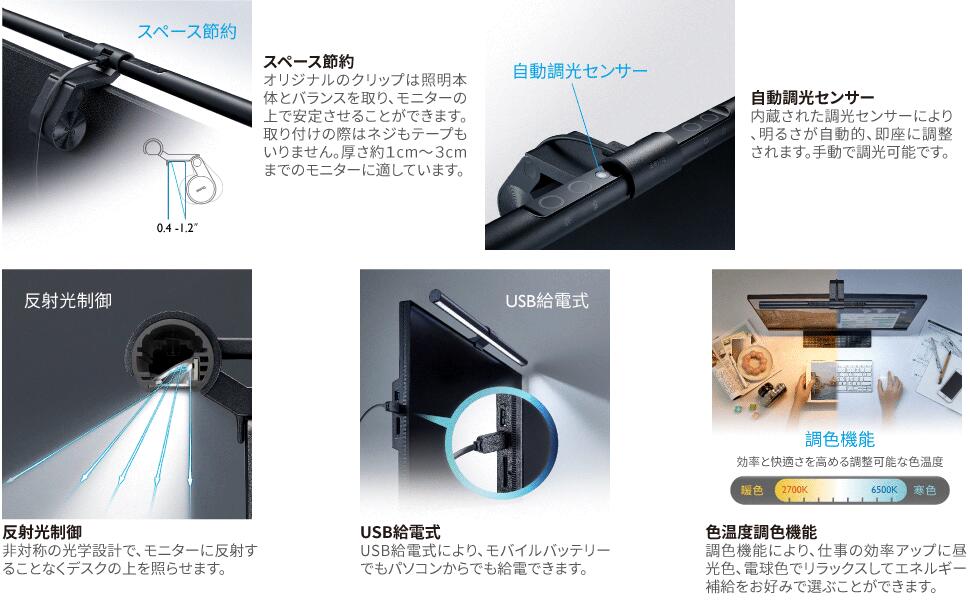 スペース節約

0.4 -1.2"

スペース節約
オリジナルのクリップは照明本体とバランスを取り、モニターの上で安定させることができます。取り付けの際はネジもテープもいりません。厚さ約1cm～3cmまでのモニターに適しています。

自動調光センサー

自動調光センサー
内蔵された調光センサーにより、明るさが自動的、即座に調整されます。手動で調光可能です。

反射光制御

反射光制御
非対称の光学設計で、モニターに反射することなくデスクの上を照らせます。

USB給電式

USB給電式
USB給電式により、モバイルバッテリーでもパソコンからでも給電できます。

調色機能
効率と快適さを高める調整可能な色温度
暖色 2700K 6500K 寒色

色温度調色機能
調色機能により、仕事の効率アップに昼光色、電球色でリラックスしてエネルギー補給をお好みで選ぶことができます。