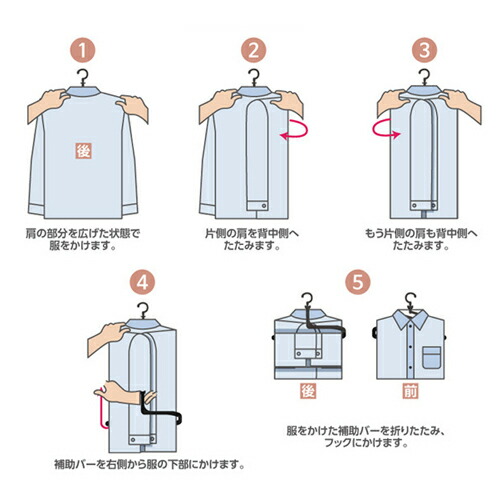 1

後

肩の部分を広げた状態で服をかけます。

2

片側の肩を背中側へたたみます。

3

もう片側の肩も背中側へたたみます。

4

補助バーを右側から服の下部にかけます。

5

後

前

服をかけた補助バーを折りたたみ、フックにかけます。